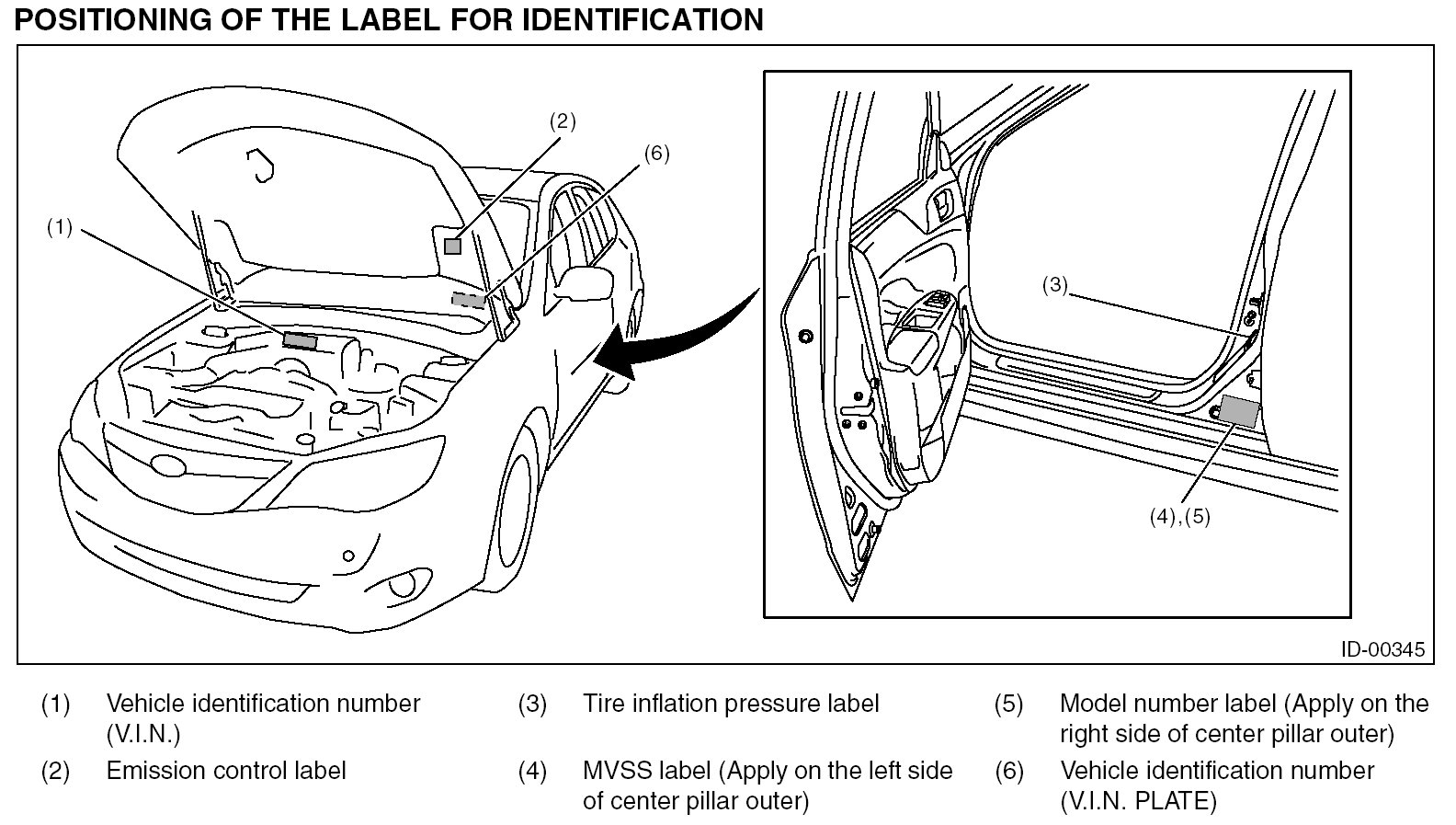 POSITIONING OF THE LABEL FOR IDENTIFICATION

(2)

(6)

(1)

(3)

(4),(5)

ID-00345

(1) Vehicle identification number (V.I.N.)

(2) Emission control label

(3) Tire inflation pressure label

(4) MVSS label (Apply on the left side of center pillar outer)

(5) Model number label (Apply on the right side of center pillar outer)

(6) Vehicle identification number (V.I.N. PLATE)