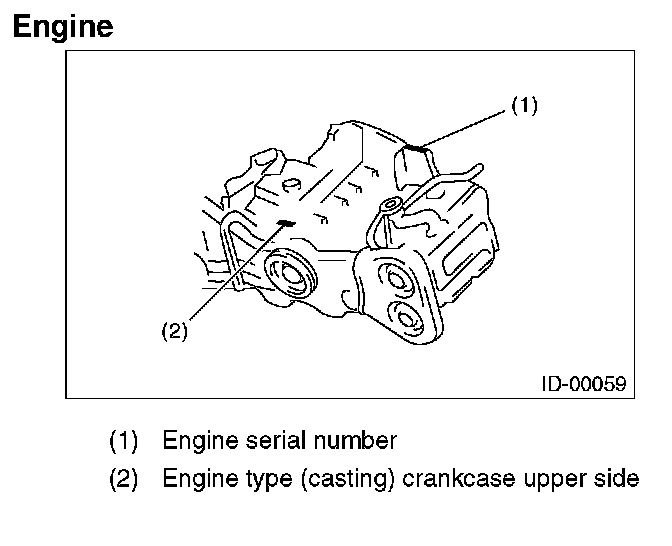 Engine

(1)

(2)

ID-00059

(1) Engine serial number
(2) Engine type (casting) crankcase upper side