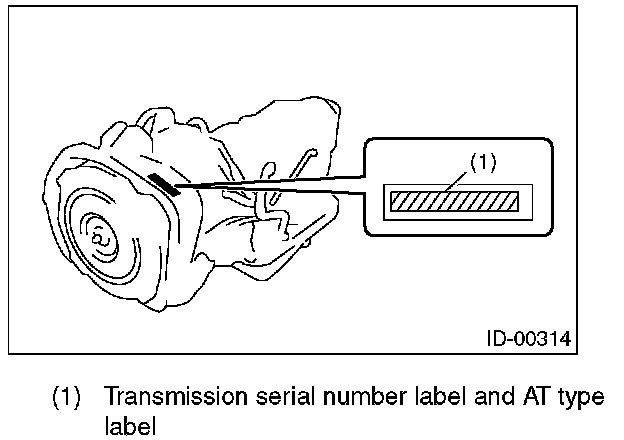 (1)

ID-00314

(1) Transmission serial number label and AT type label