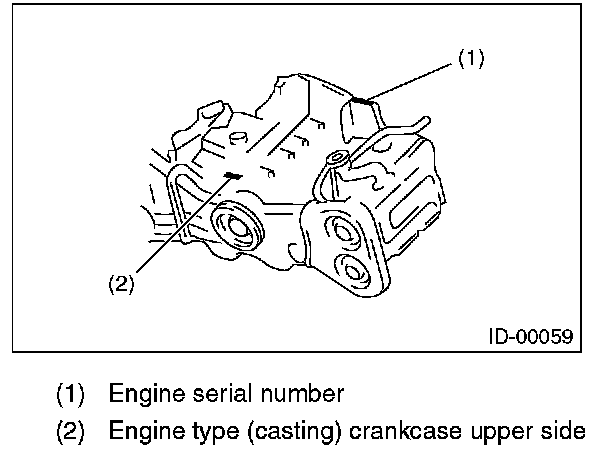 (1)

(2)

ID-00059

(1) Engine serial number

(2) Engine type (casting) crankcase upper side