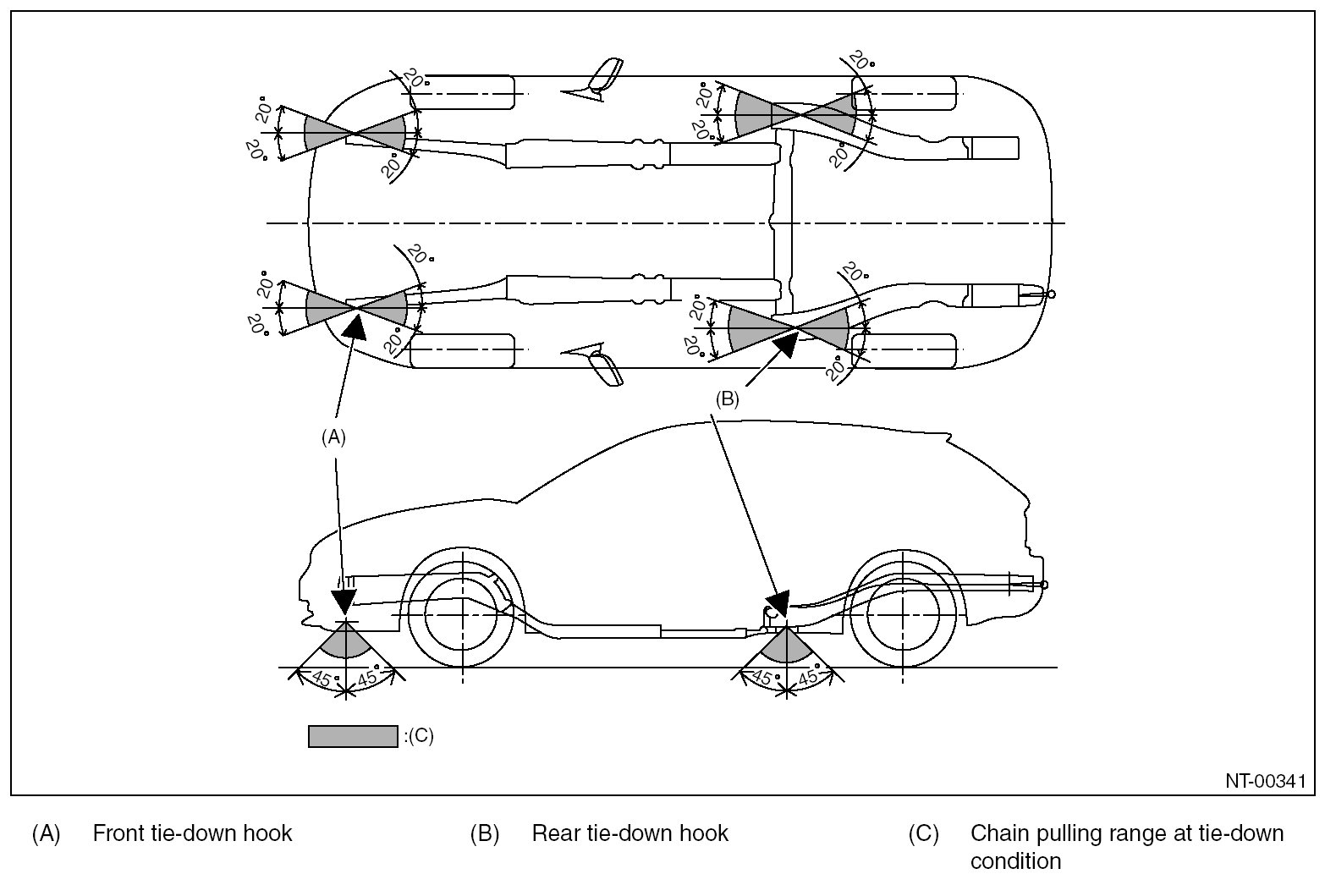 20°
20°
20°
20°
20°
20°
20°
20°
20°
20°
20°
20°
20°
20°
20°
20°
(A)
(B)
45°
45°
45°
45°
:(C)
NT-00341

(A) Front tie-down hook

(B) Rear tie-down hook

(C) Chain pulling range at tie-down condition