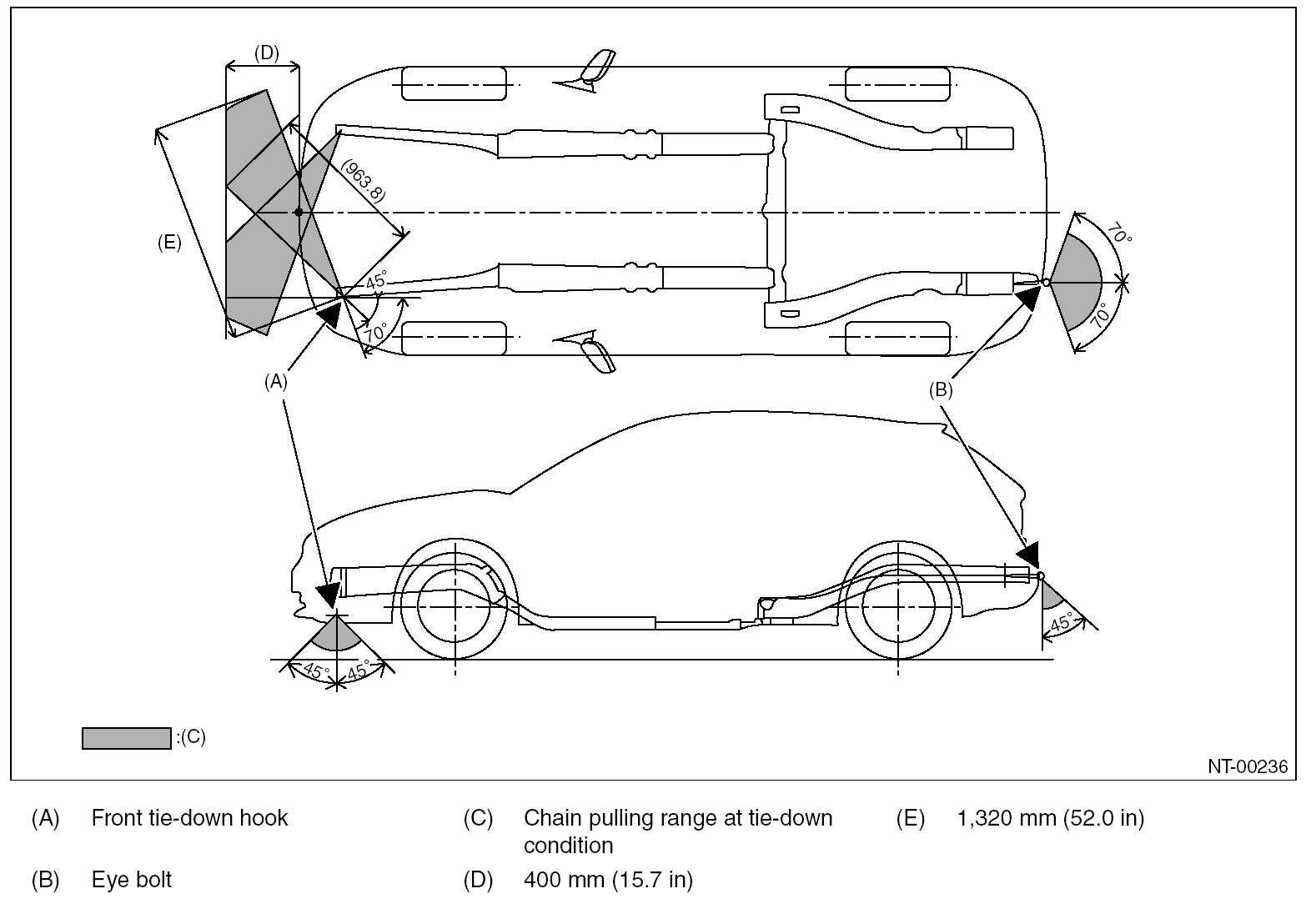 (D)

(963.8)

(E)

45°

70°

70°

70°

(A)

(B)

45°

45°

45°

:(C)

NT-00236

(A) Front tie-down hook

(B) Eye bolt

(C) Chain pulling range at tie-down condition

(D) 400 mm (15.7 in)

(E) 1,320 mm (52.0 in)