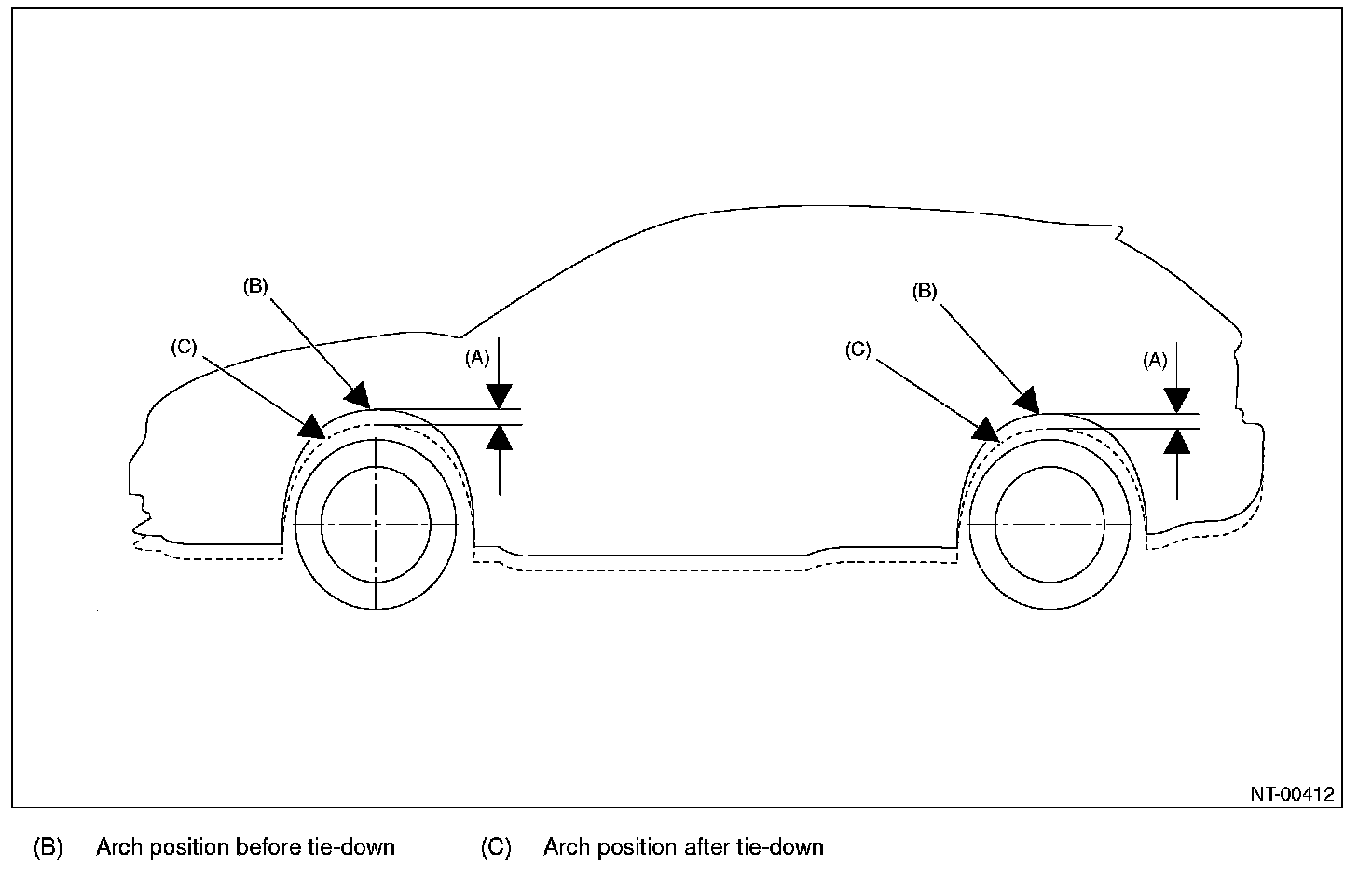 (B)
(C)
(A)
(B)
(C)
(A)

NT-00412

(B) Arch position before tie-down (C) Arch position after tie-down