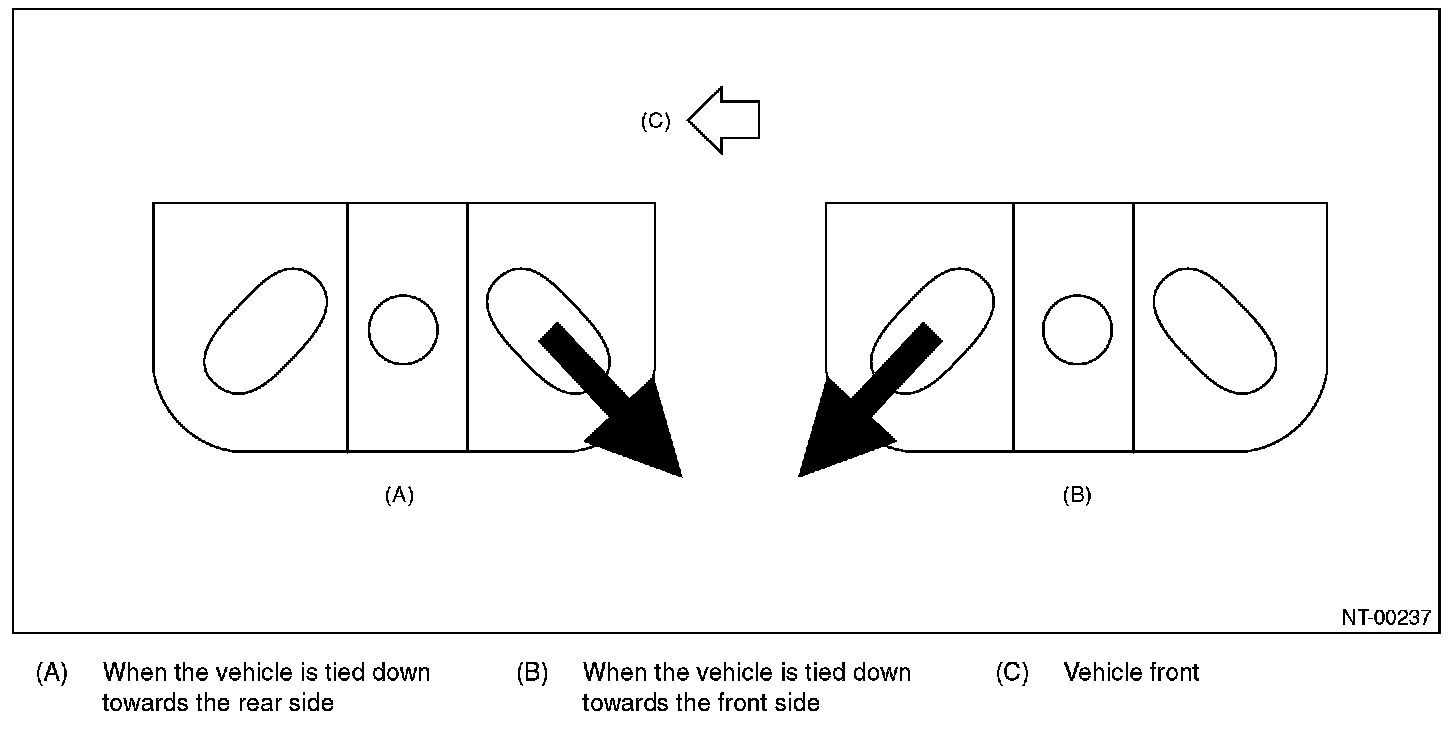 (C)

(A)

(B)

NT-00237

(A) When the vehicle is tied down towards the rear side

(B) When the vehicle is tied down towards the front side

(C) Vehicle front