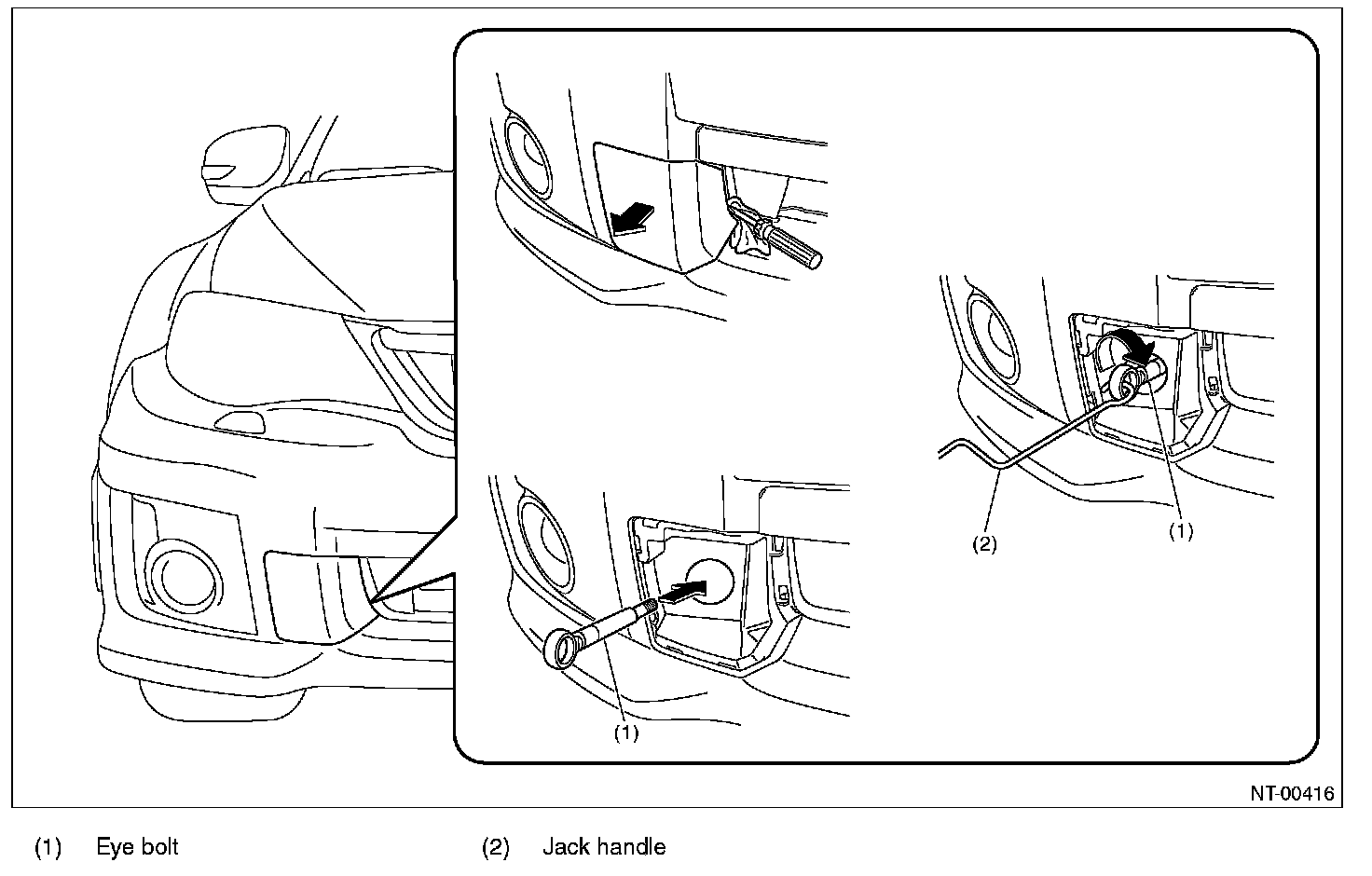 (1)

(2)

(1)

NT-00416

(1) Eye bolt

(2) Jack handle