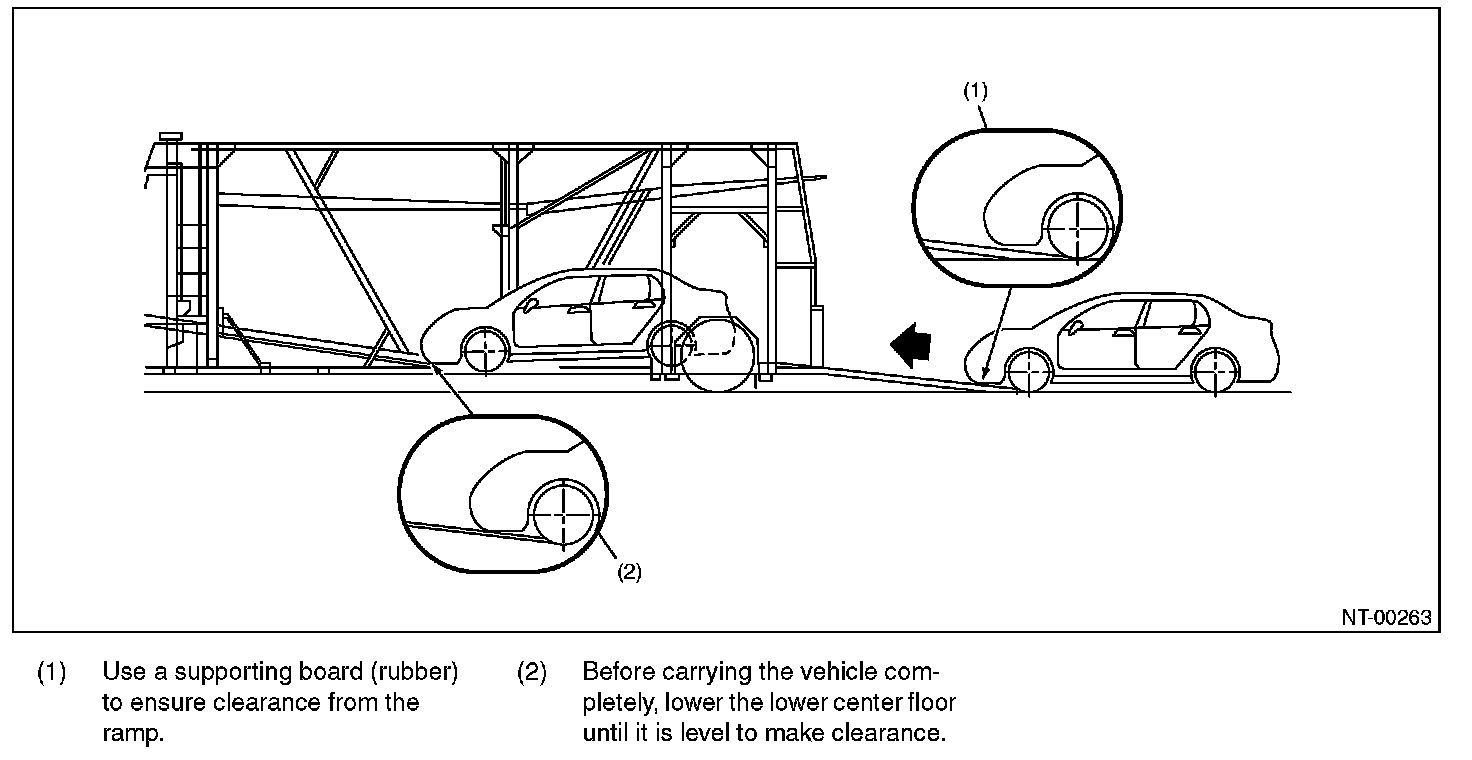 (1)

(2)

NT-00263

(1) Use a supporting board (rubber) to ensure clearance from the ramp.

(2) Before carrying the vehicle completely, lower the lower center floor until it is level to make clearance.