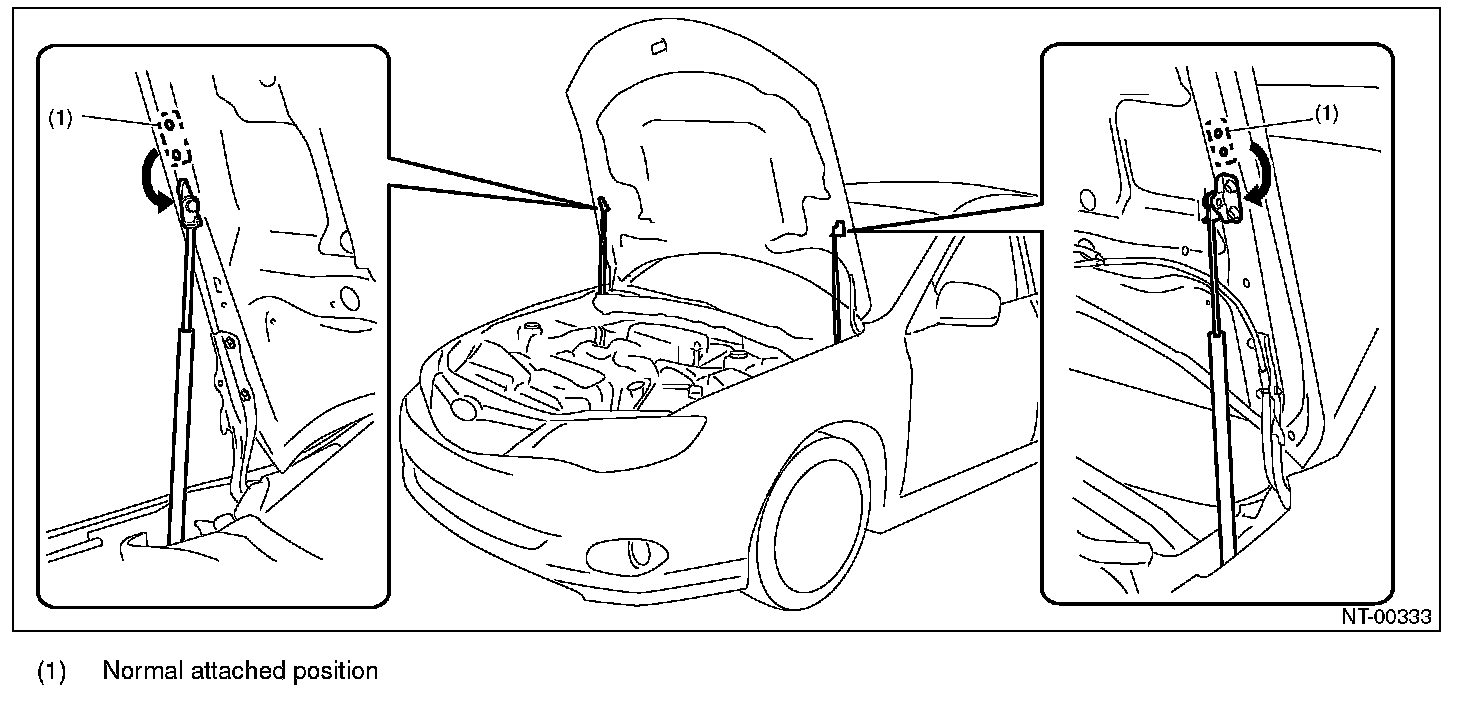 (1)

(1)

NT-00333

(1) Normal attached position