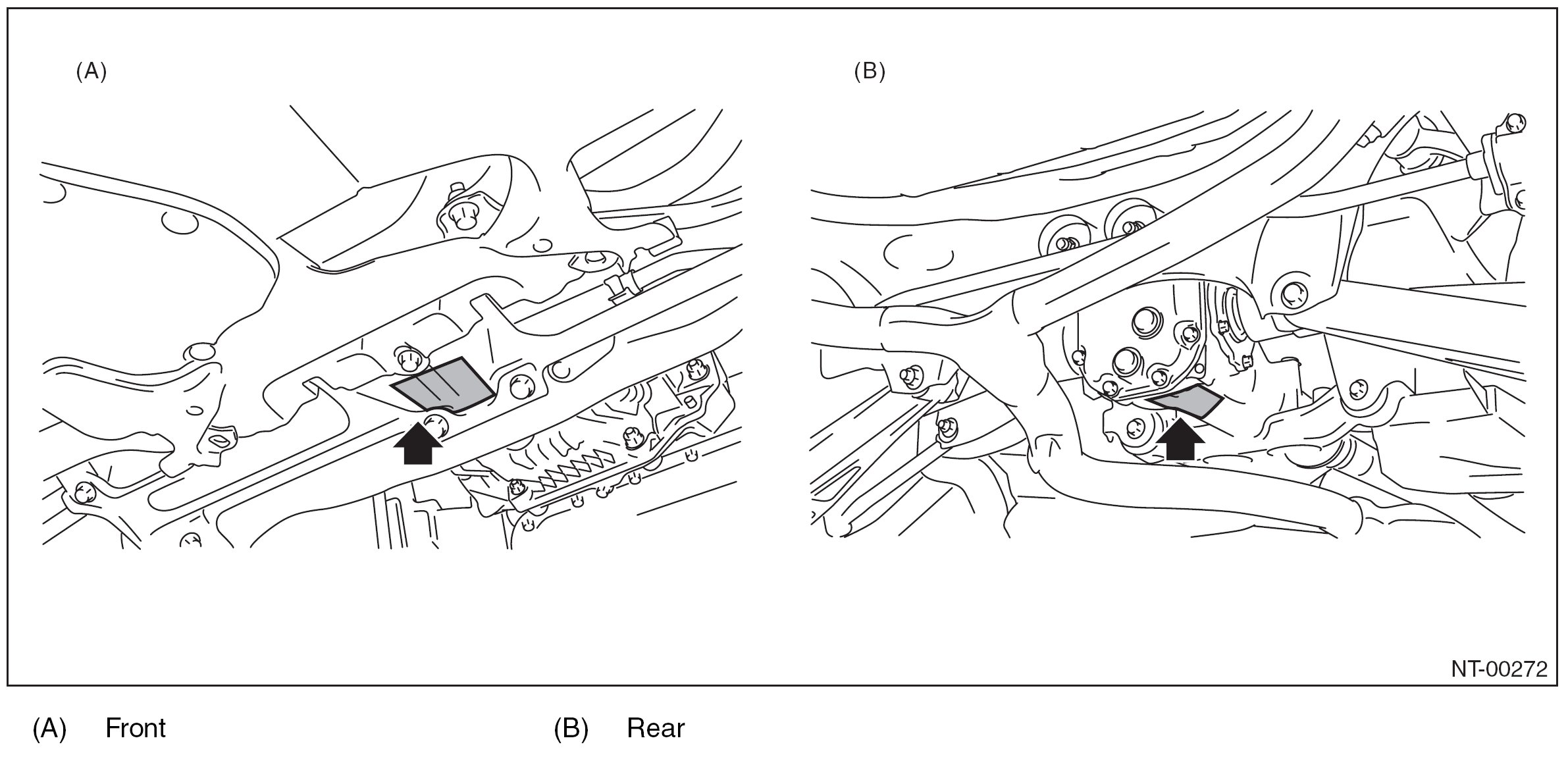 (A)

(B)

NT-00272

(A) Front

(B) Rear