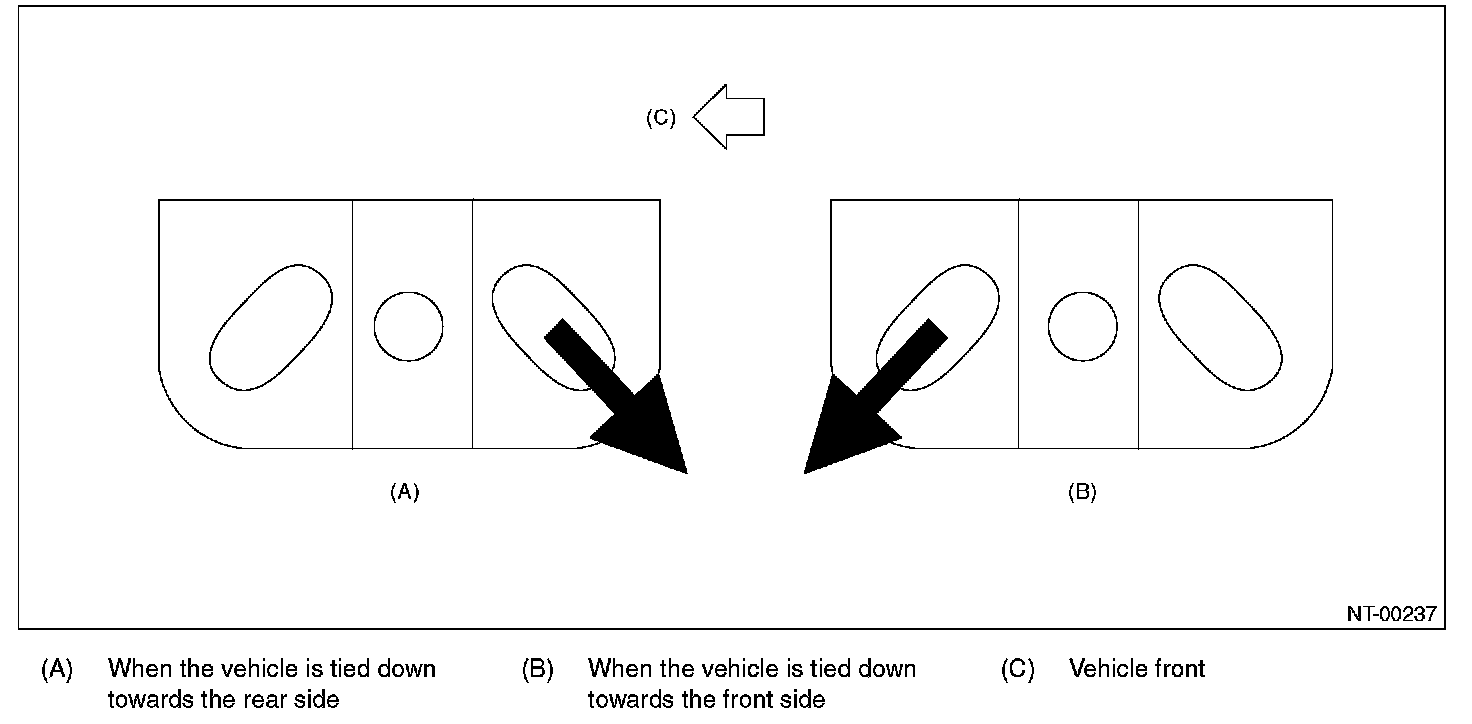 (C)

(A)

(B)

NT-00237

(A) When the vehicle is tied down towards the rear side

(B) When the vehicle is tied down towards the front side

(C) Vehicle front