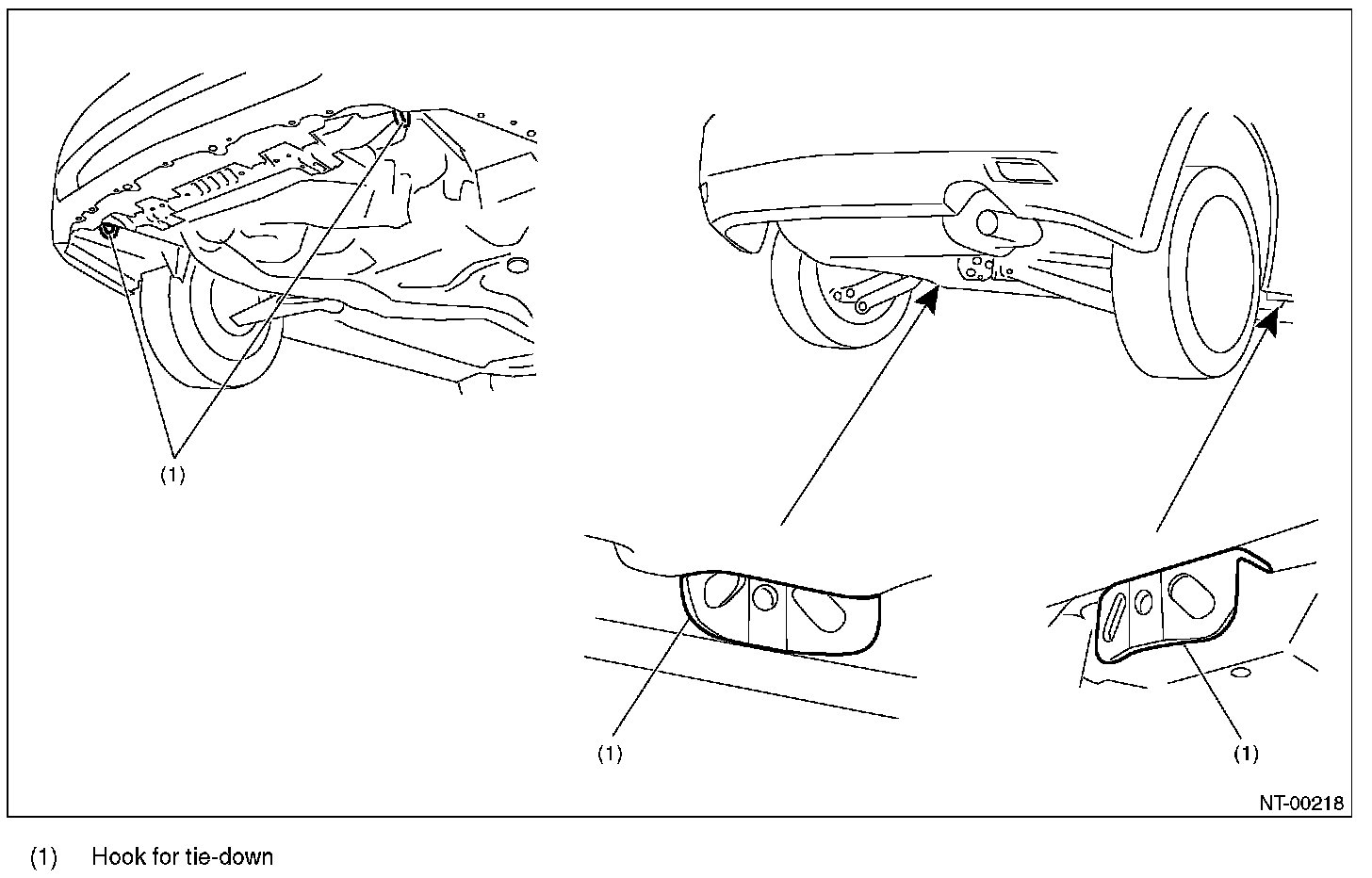 (1)

(1)

(1)

NT-00218

(1) Hook for tie-down