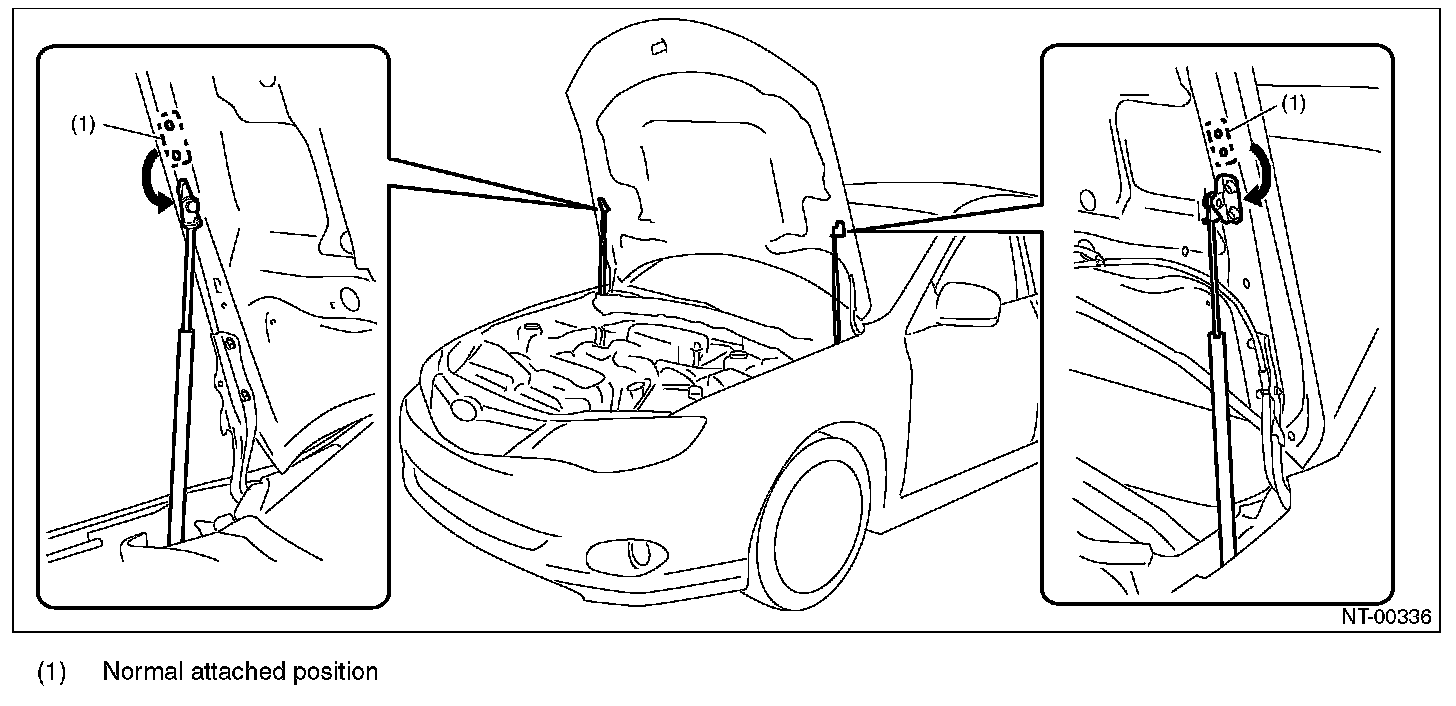 (1)

(1)

NT-00336

(1) Normal attached position