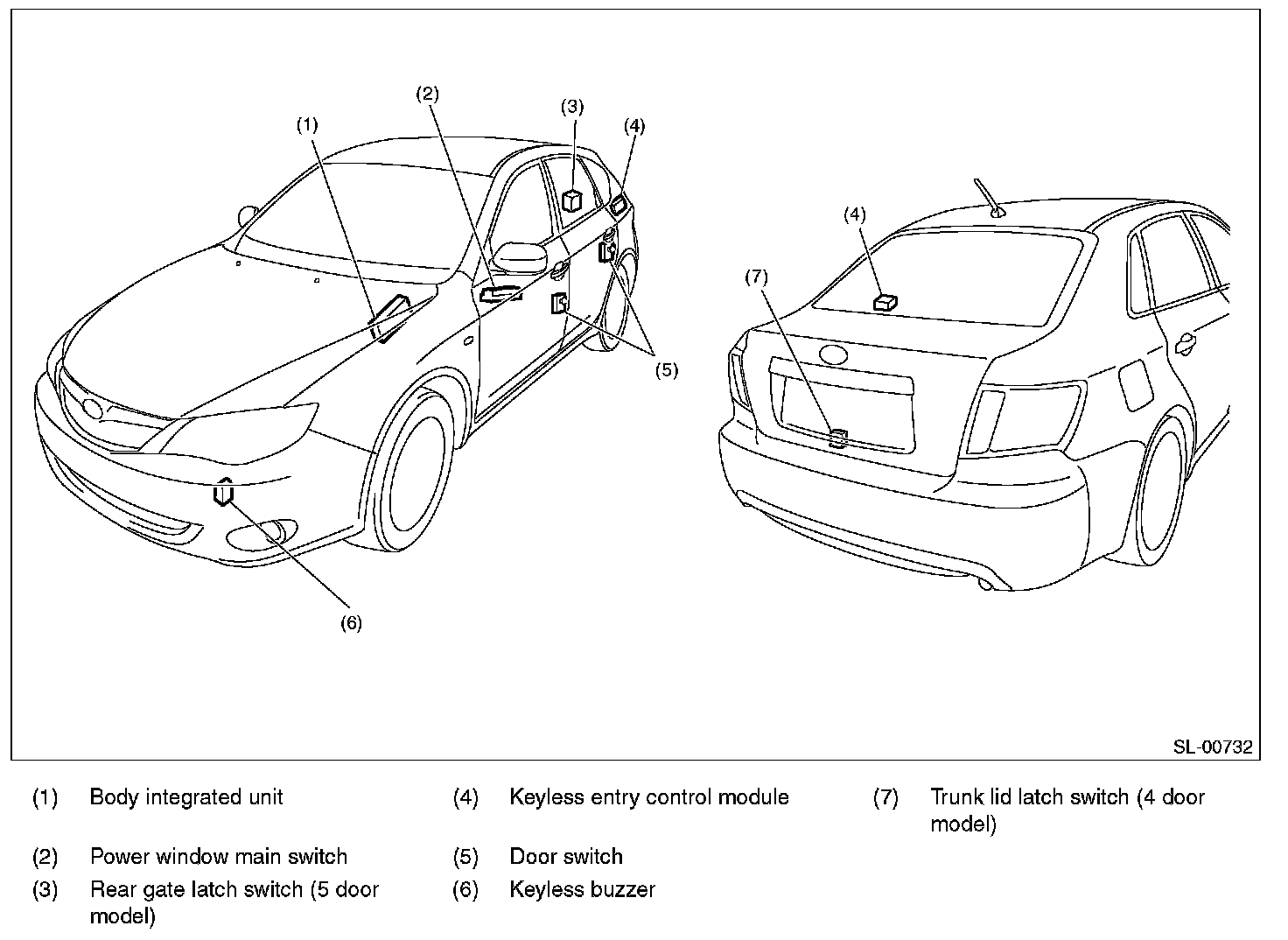 (1)
(2)
(3)
(4)
(5)
(6)
(4)
(7)

SL-00732

(1) Body integrated unit
(2) Power window main switch
(3) Rear gate latch switch (5 door model)
(4) Keyless entry control module
(5) Door switch
(6) Keyless buzzer
(7) Trunk lid latch switch (4 door model)