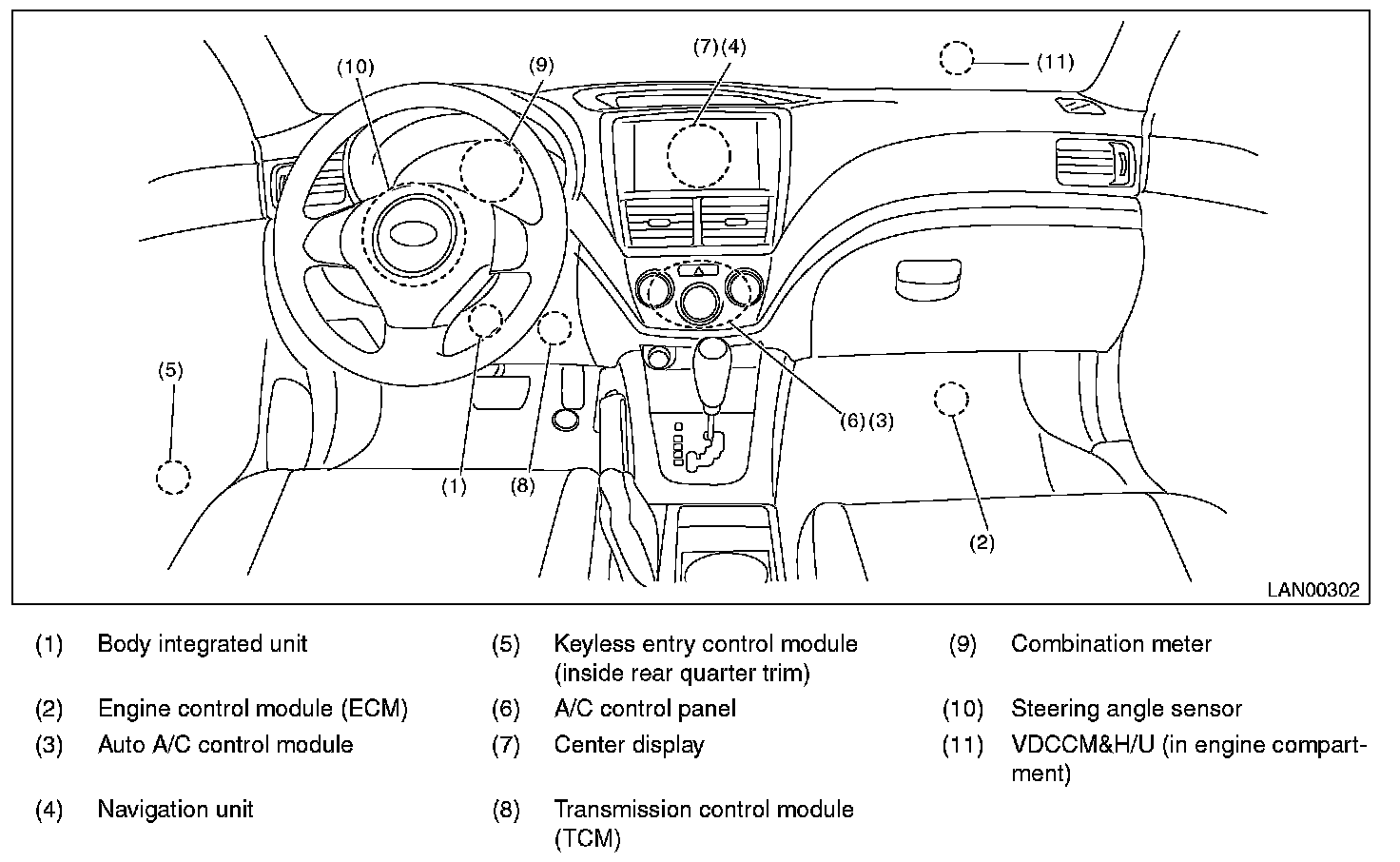 (10)
(9)
(7)(4)
(11)
(5)
(6)(3)
(1)
(8)
(2)
LAN00302

(1) Body integrated unit
(2) Engine control module (ECM)
(3) Auto A/C control module
(4) Navigation unit

(5) Keyless entry control module (inside rear quarter trim)
(6) A/C control panel
(7) Center display
(8) Transmission control module (TCM)

(9) Combination meter
(10) Steering angle sensor
(11) VDCCM&H/U (in engine compartment)