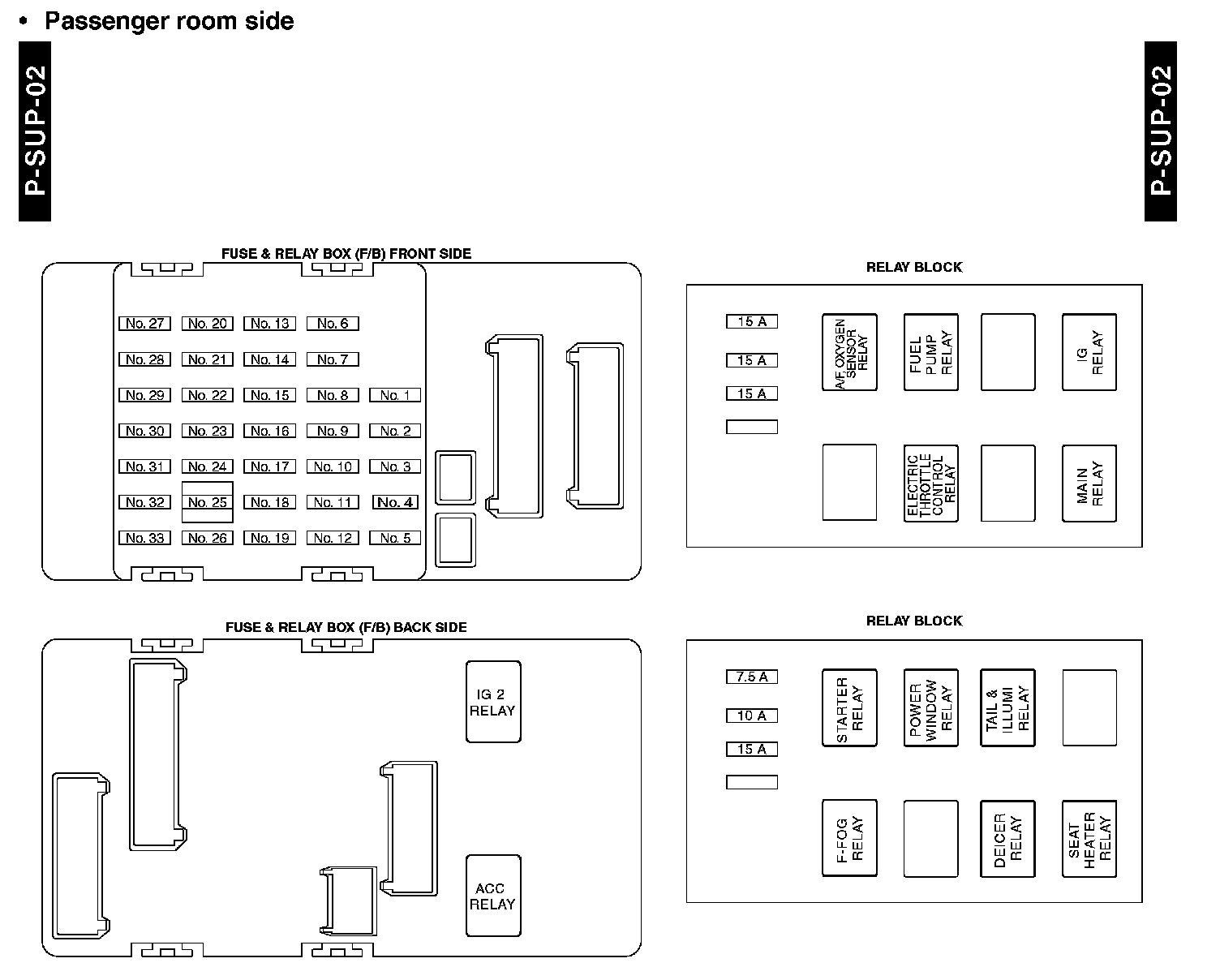 • Passenger room side

P-SUP-02

P-SUP-02

FUSE & RELAY BOX (F/B) FRONT SIDE

No. 27 No. 20 No. 13 No. 6
No. 28 No. 21 No. 14 No. 7
No. 29 No. 22 No. 15 No. 8 No. 1
No. 30 No. 23 No. 16 No. 9 No. 2
No. 31 No. 24 No. 17 No. 10 No. 3
No. 32 No. 25 No. 18 No. 11 No. 4
No. 33 No. 26 No. 19 No. 12 No. 5

RELAY BLOCK

15 A
15 A
15 A

A/F OXYGEN SENSOR RELAY
FUEL PUMP RELAY
IG RELAY
ELECTRIC THROTTLE CONTROL RELAY
MAIN RELAY

FUSE & RELAY BOX (F/B) BACK SIDE

IG 2 RELAY
ACC RELAY

RELAY BLOCK

7.5 A
10 A
15 A

STARTER RELAY
POWER WINDOW RELAY
TAIL & ILLUMI RELAY
F-FOG RELAY
DEICER RELAY
SEAT HEATER RELAY