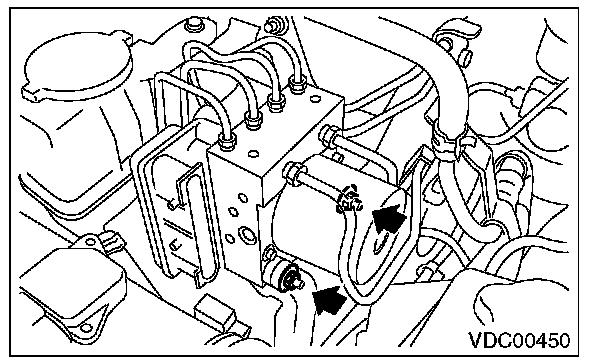 VDC00450