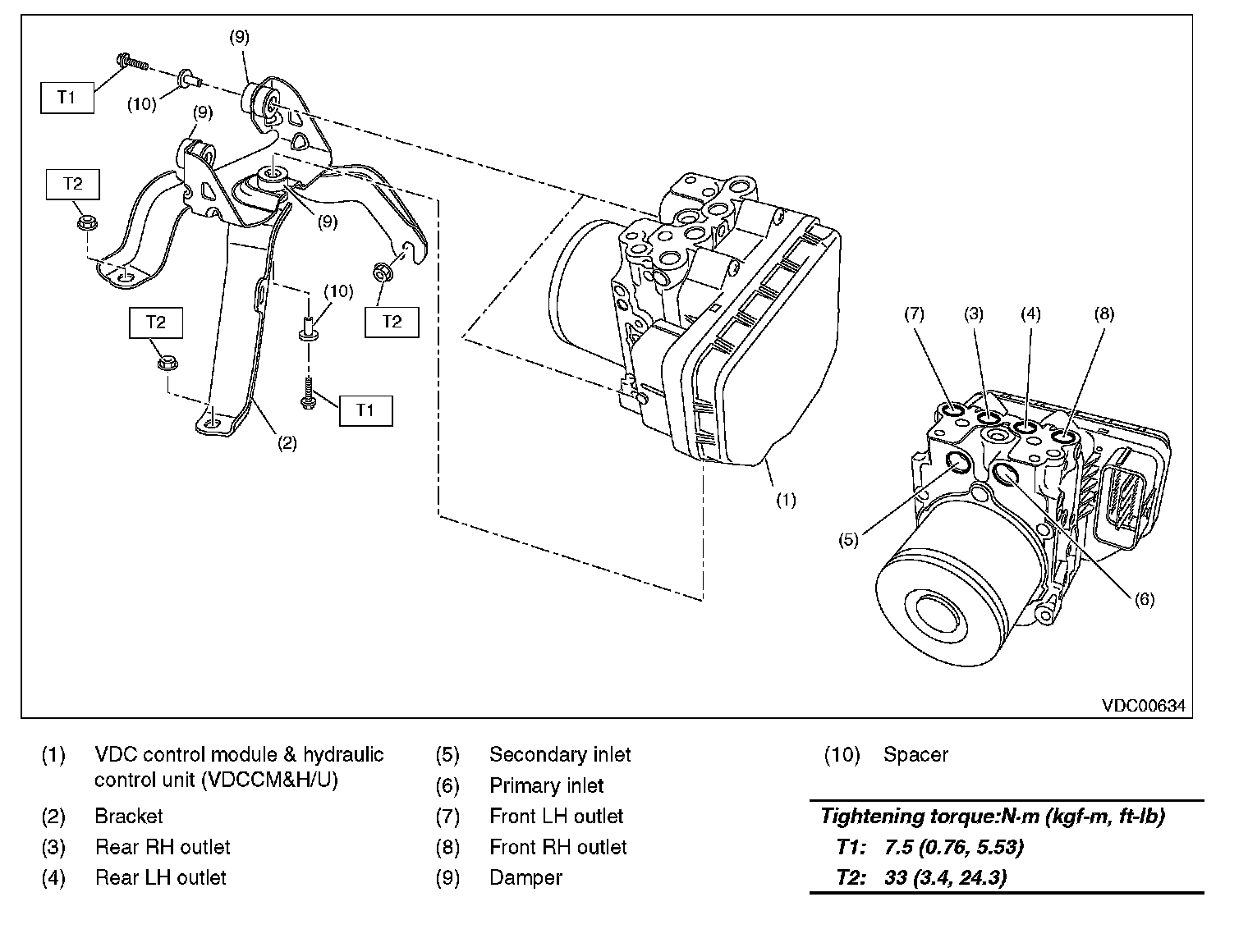 (9)

T1

(10)

(9)

T2

(9)

(10)

T2

T2

T1

(2)

(1)

(7) (3) (4) (8)

(5)

(6)

VDC00634

(1) VDC control module & hydraulic control unit (VDCCM&H/U)

(2) Bracket

(3) Rear RH outlet

(4) Rear LH outlet

(5) Secondary inlet

(6) Primary inlet

(7) Front LH outlet

(8) Front RH outlet

(9) Damper

(10) Spacer

Tightening torque:N·m (kgf-m, ft-lb)

T1: 7.5 (0.76, 5.53)

T2: 33 (3.4, 24.3)