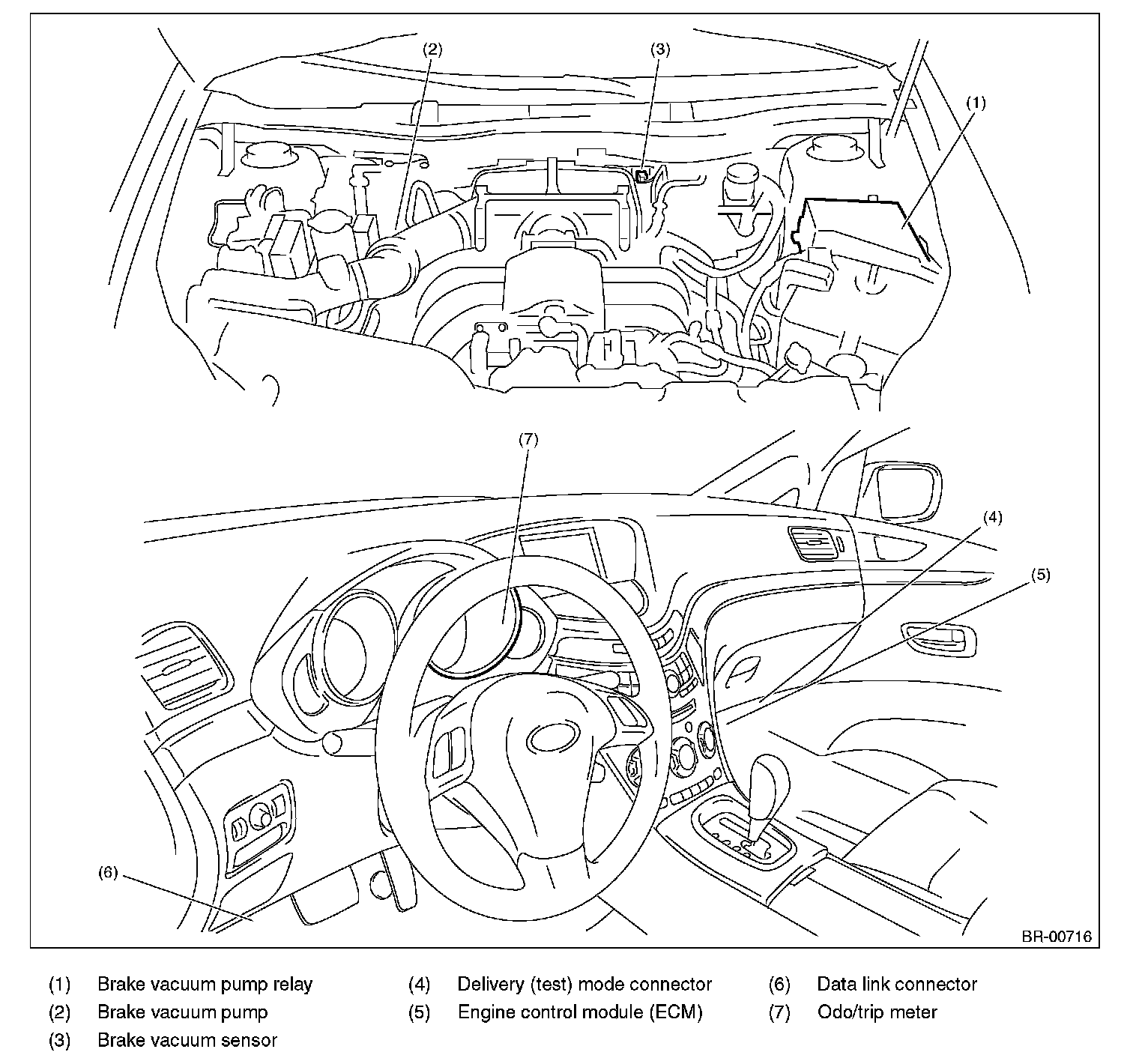 (2)
(3)
(1)
(7)
(4)
(5)
(6)
BR-00716

(1) Brake vacuum pump relay
(2) Brake vacuum pump
(3) Brake vacuum sensor
(4) Delivery (test) mode connector
(5) Engine control module (ECM)
(6) Data link connector
(7) Odo/trip meter