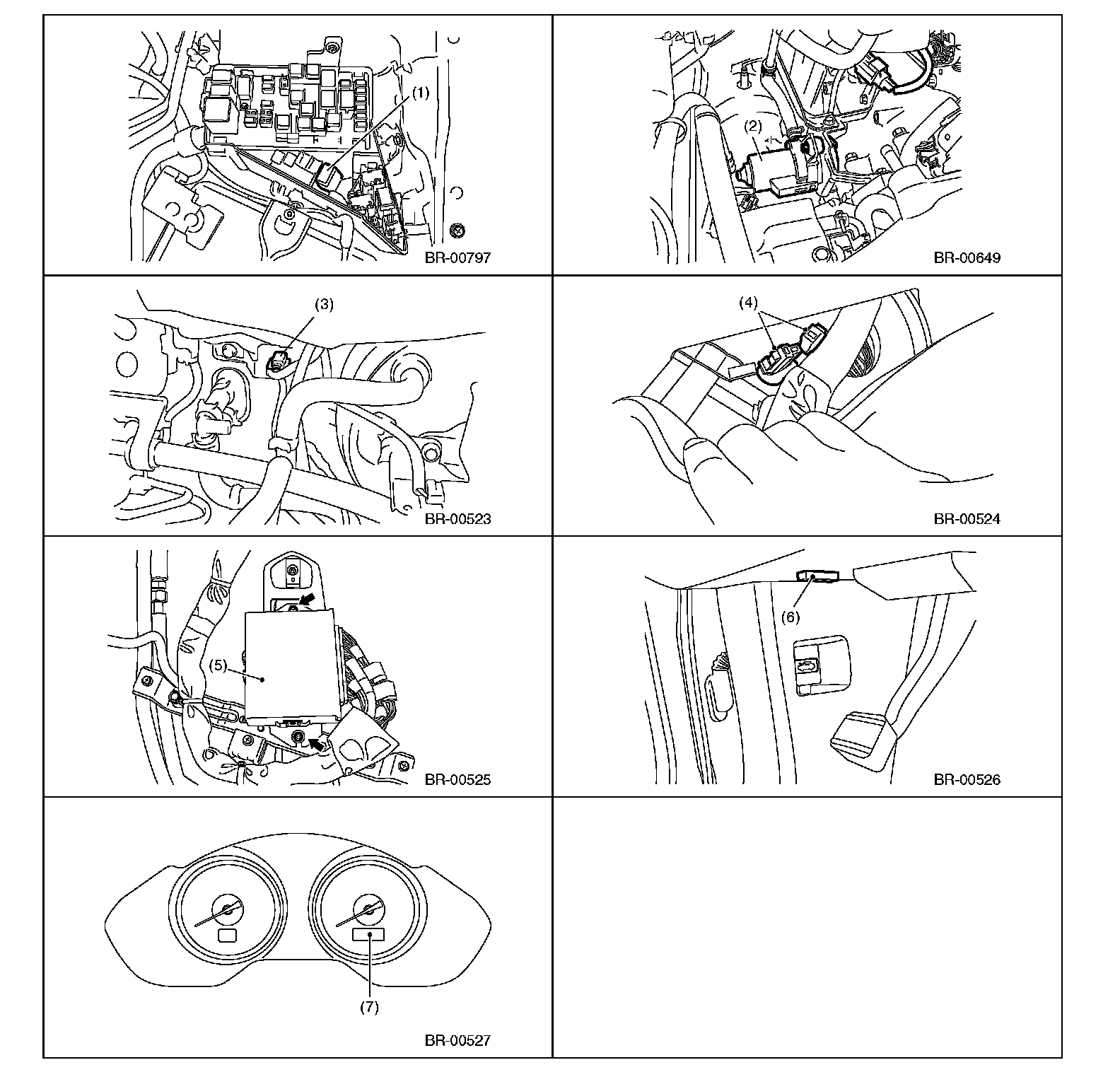 (1)

BR-00797

(2)

BR-00649

(3)

BR-00523

(4)

BR-00524

(5)

BR-00525

(6)

BR-00526

(7)

BR-00527