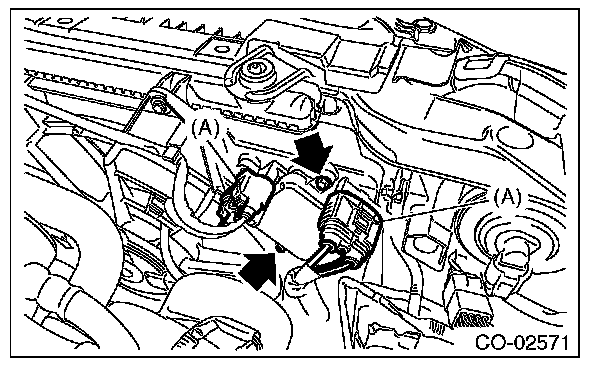 (A)
(A)
CO-02571