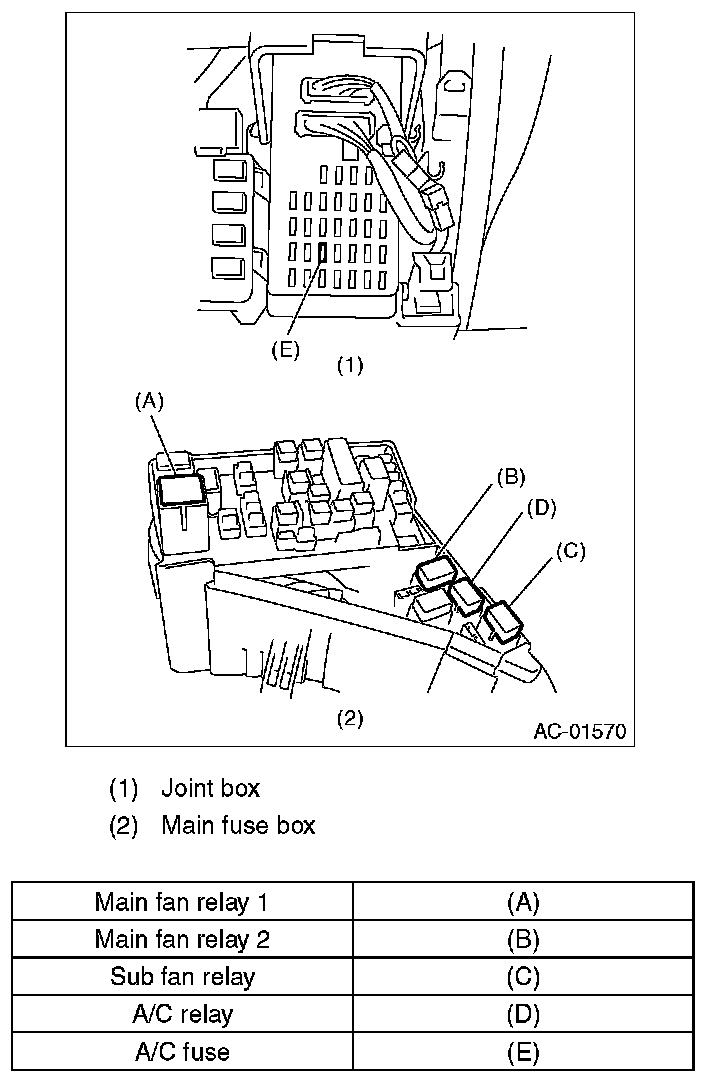 (E)
(1)
(A)
(B)
(D)
(C)
(2)
AC-01570

(1) Joint box
(2) Main fuse box

| Main fan relay 1 | (A) |
|---|---|
| Main fan relay 2 | (B) |
| Sub fan relay | (C) |
| A/C relay | (D) |
| A/C fuse | (E) |