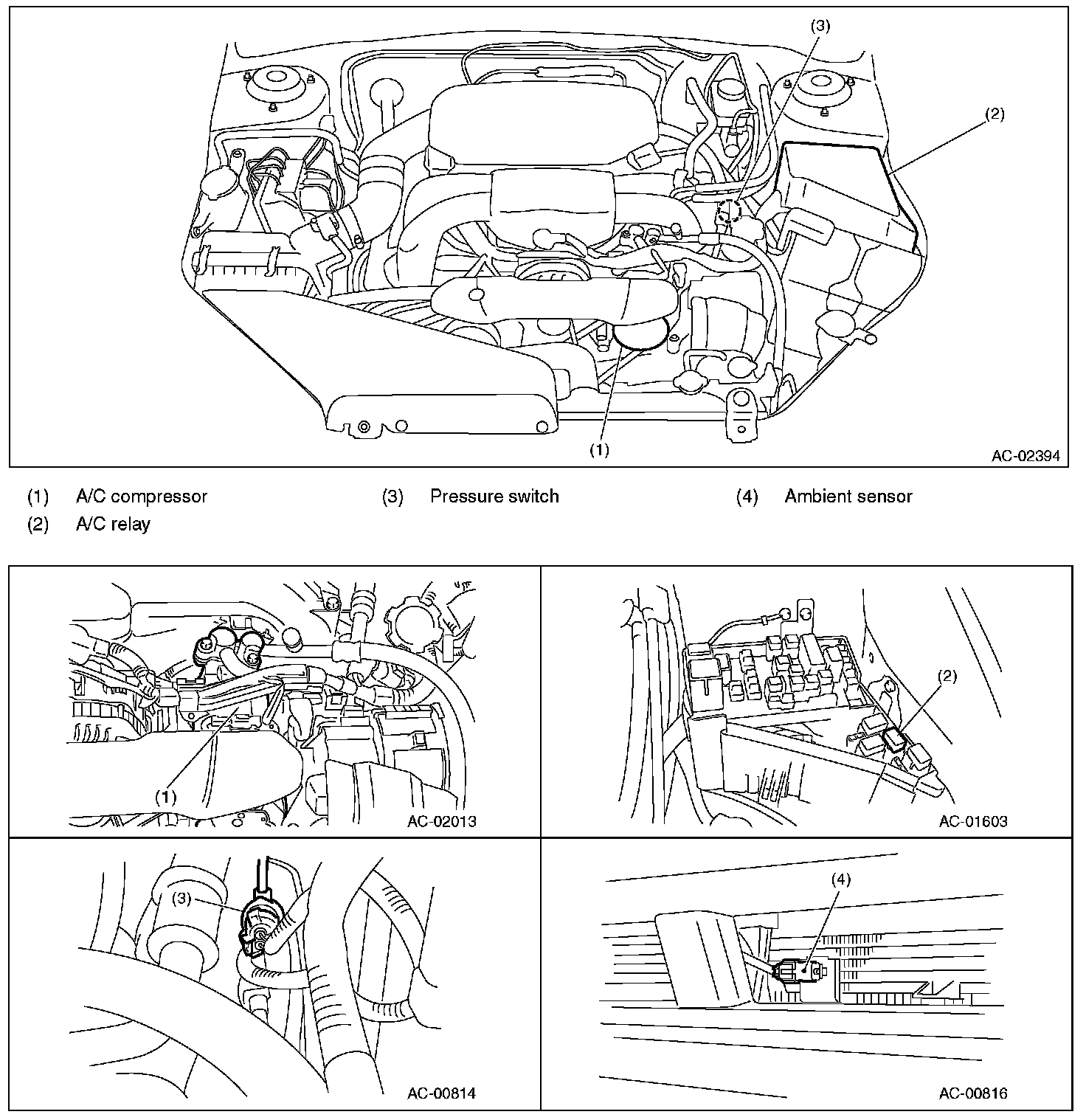 (3)
(2)
(1)
AC-02394

(1) A/C compressor
(2) A/C relay
(3) Pressure switch
(4) Ambient sensor

(1)
AC-02013

(2)
AC-01603

(3)
AC-00814

(4)
AC-00816