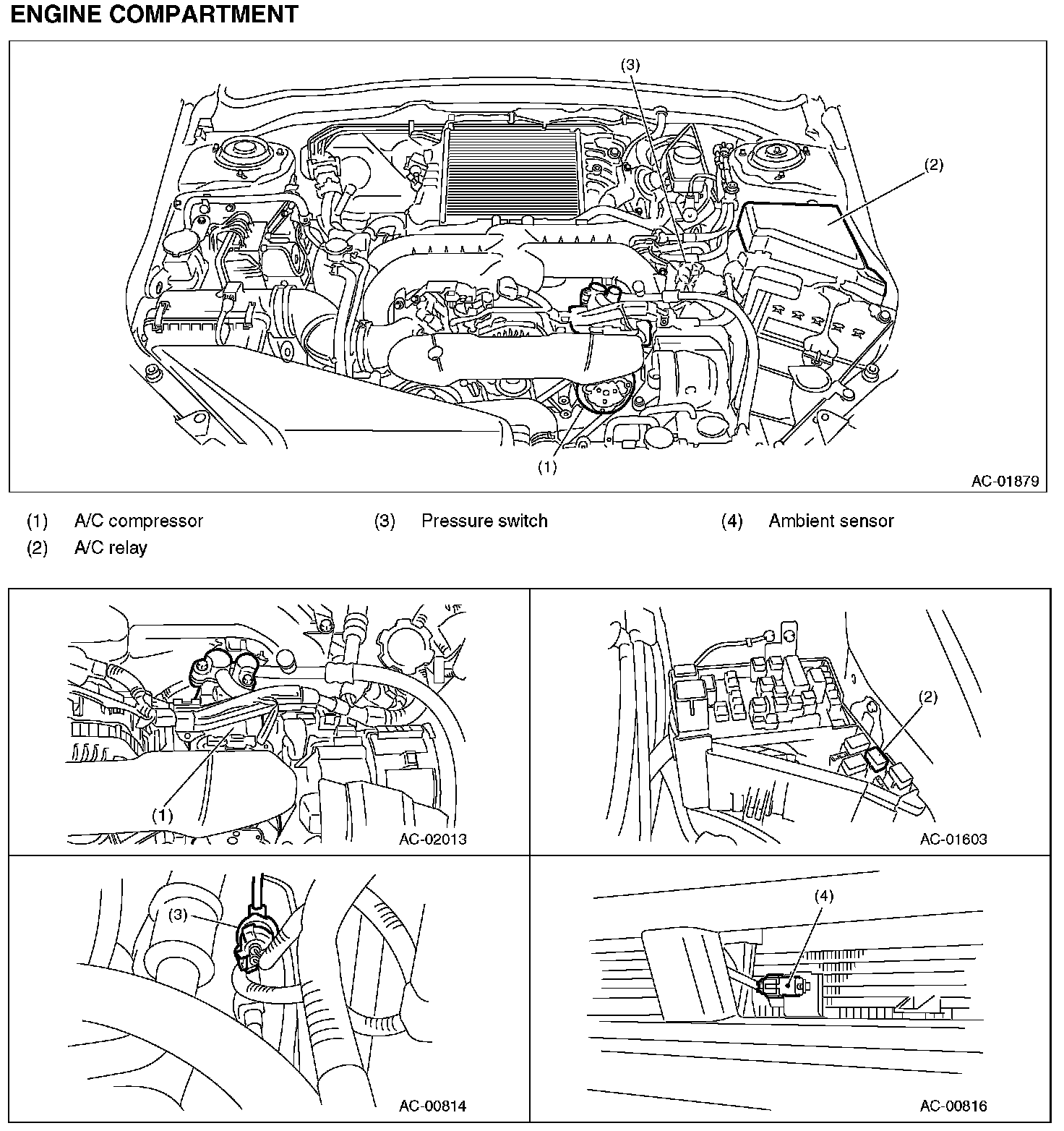 ENGINE COMPARTMENT

(3)

(2)

(1)

AC-01879

(1) A/C compressor
(2) A/C relay
(3) Pressure switch
(4) Ambient sensor

(1)

AC-02013

(2)

AC-01603

(3)

AC-00814

(4)

AC-00816