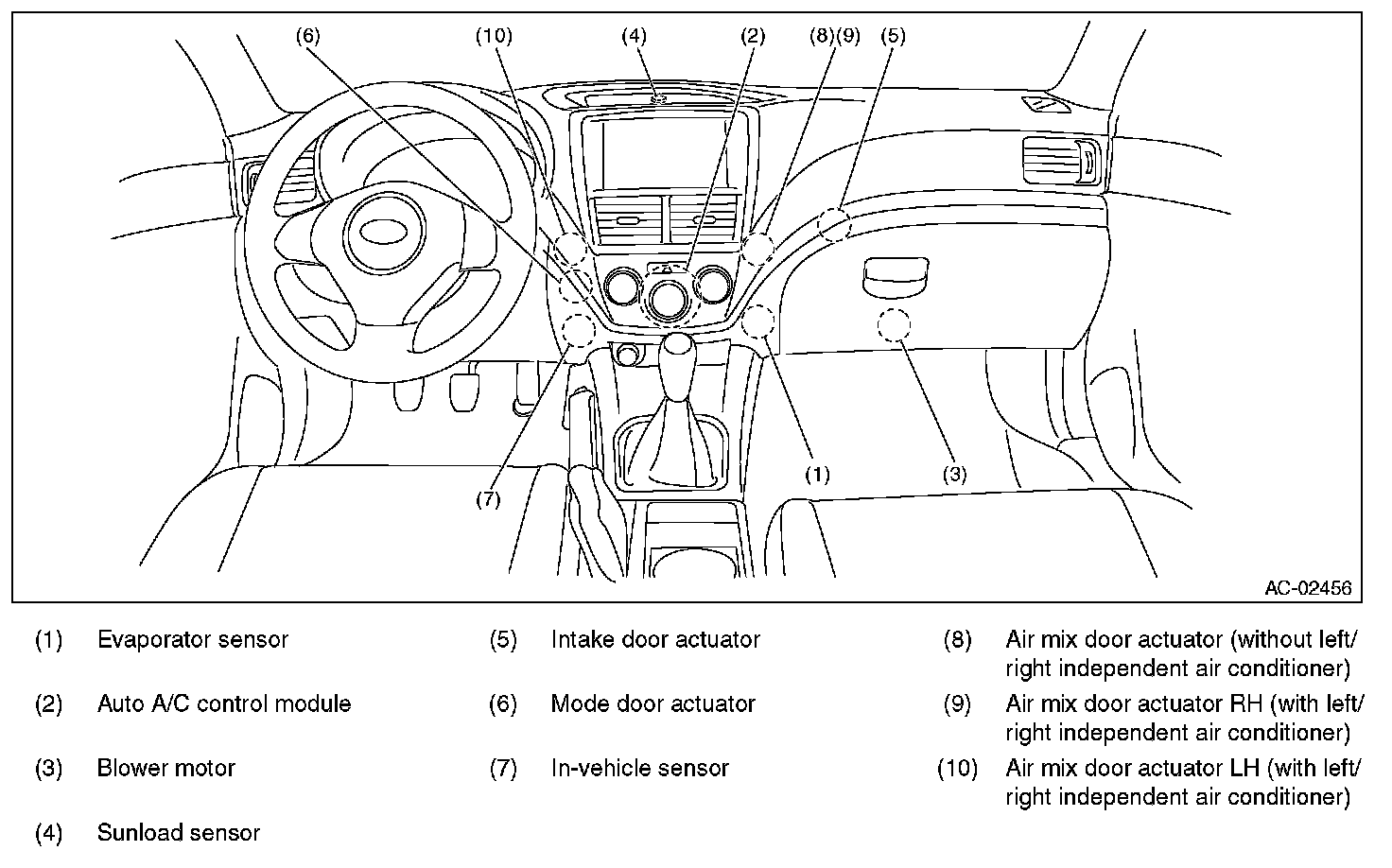 (6) (10) (4) (2) (8)(9) (5)

(7) (1) (3)

AC-02456

(1) Evaporator sensor

(2) Auto A/C control module

(3) Blower motor

(4) Sunload sensor

(5) Intake door actuator

(6) Mode door actuator

(7) In-vehicle sensor

(8) Air mix door actuator (without left/right independent air conditioner)

(9) Air mix door actuator RH (with left/right independent air conditioner)

(10) Air mix door actuator LH (with left/right independent air conditioner)