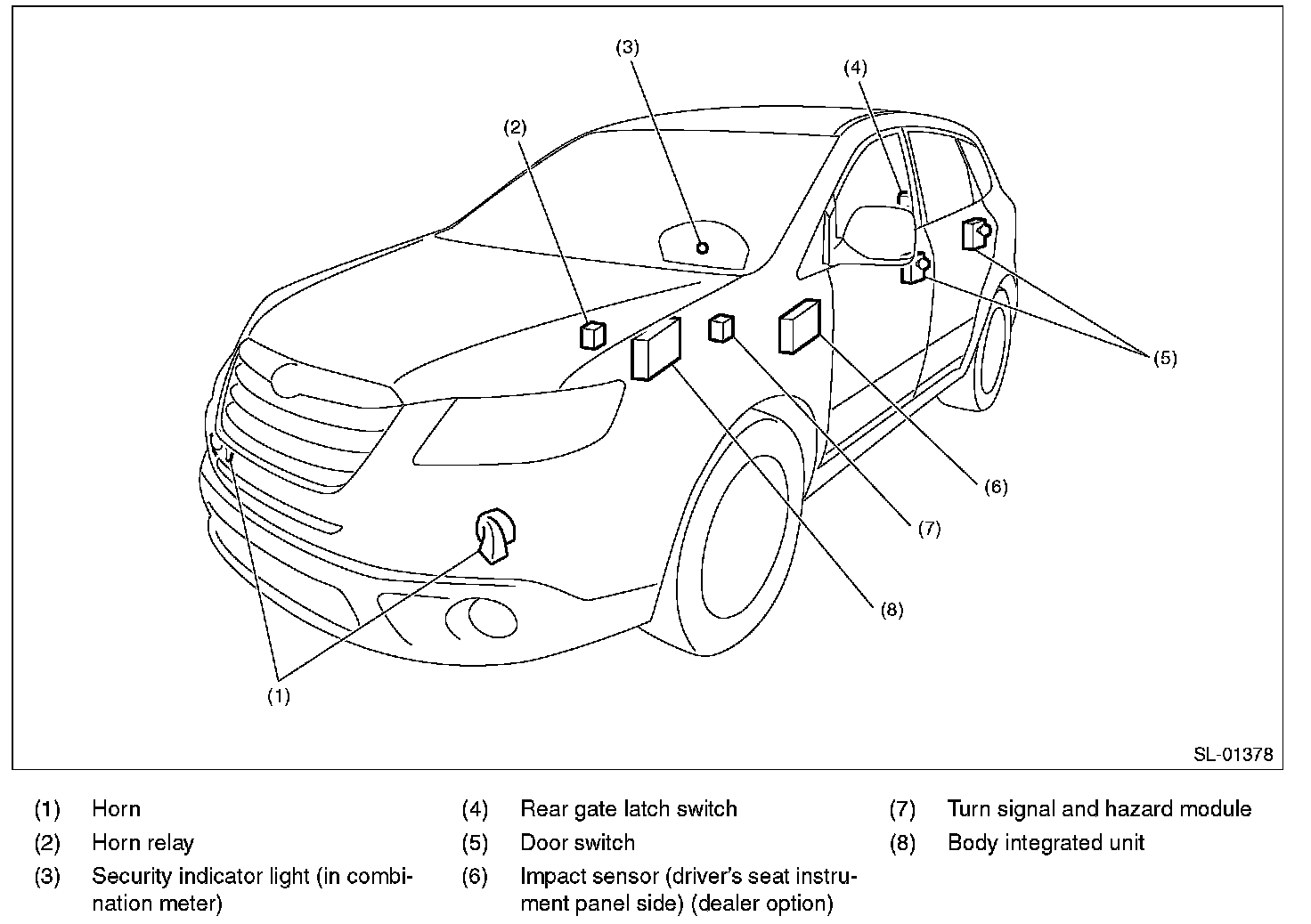 (3)
(4)
(2)
(5)
(6)
(7)
(8)
(1)
SL-01378

(1) Horn
(2) Horn relay
(3) Security indicator light (in combination meter)

(4) Rear gate latch switch
(5) Door switch
(6) Impact sensor (driver's seat instrument panel side) (dealer option)

(7) Turn signal and hazard module
(8) Body integrated unit