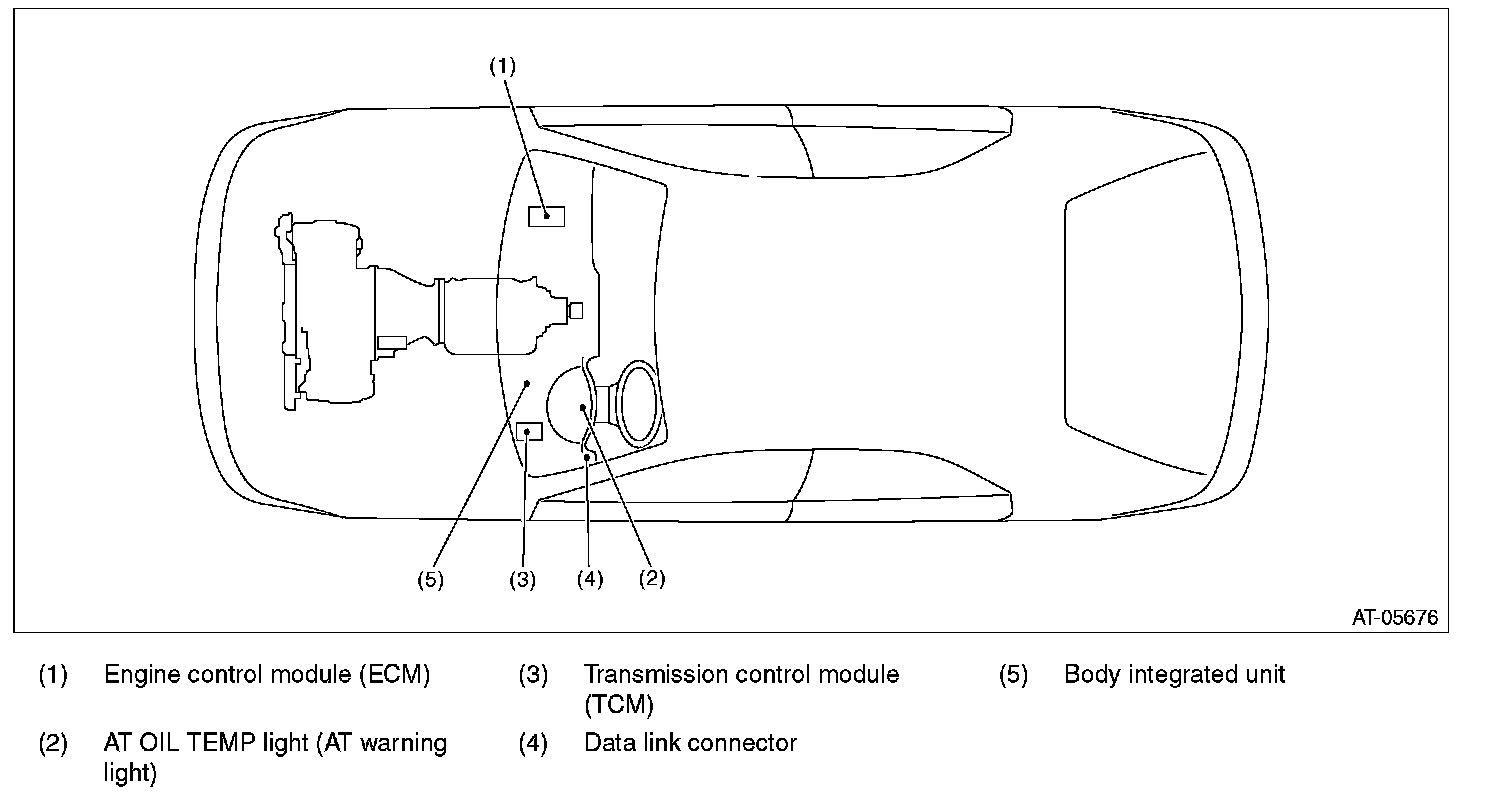 (1)

(5) (3) (4) (2)

AT-05676

(1) Engine control module (ECM)

(2) AT OIL TEMP light (AT warning light)

(3) Transmission control module (TCM)

(4) Data link connector

(5) Body integrated unit