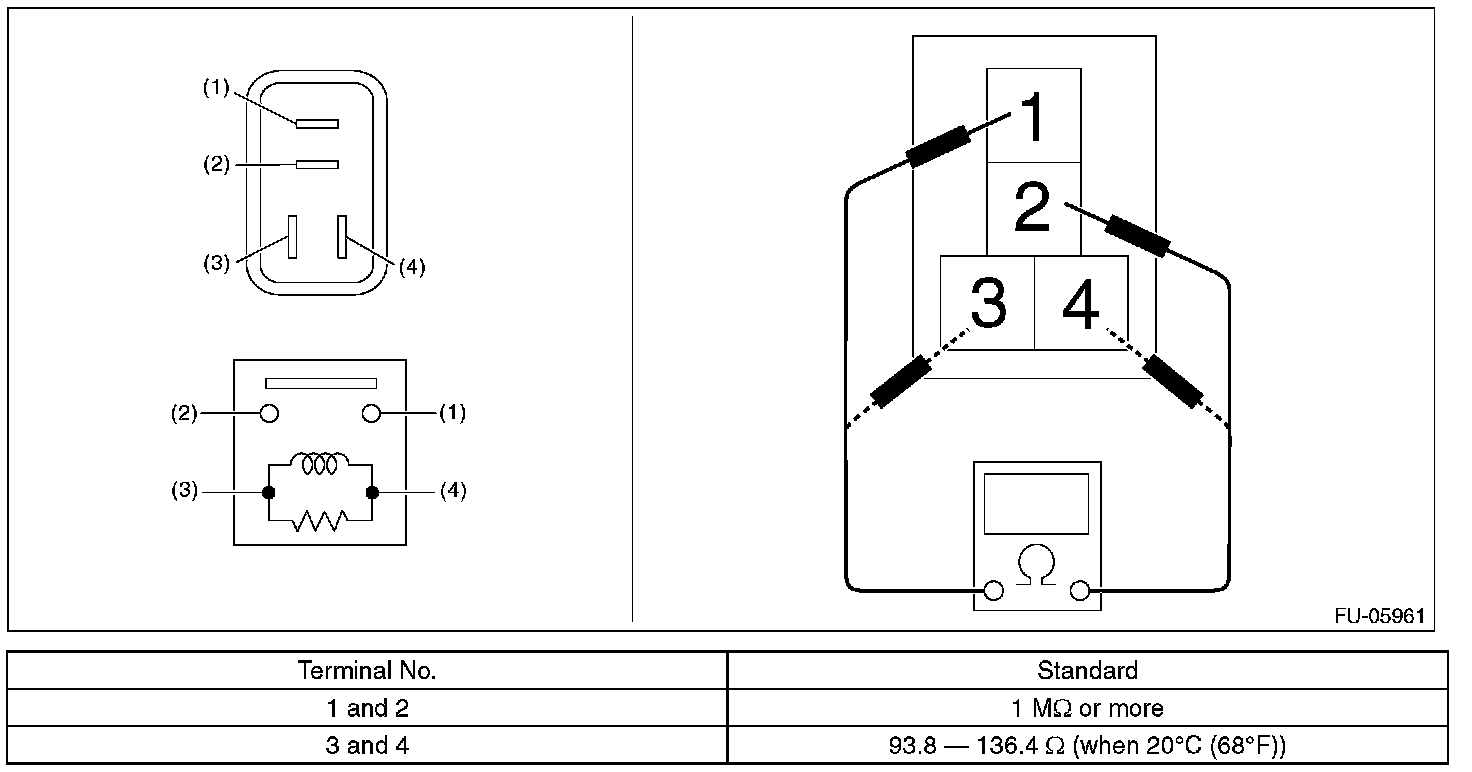 (1)
(2)
(3)
(4)

(2)
(1)
(3)
(4)

1
2
3
4
Ω

FU-05961

| Terminal No. | Standard |
|---|---|
| 1 and 2 | 1 MΩ or more |
| 3 and 4 | 93.8 — 136.4 Ω (when 20°C (68°F)) |