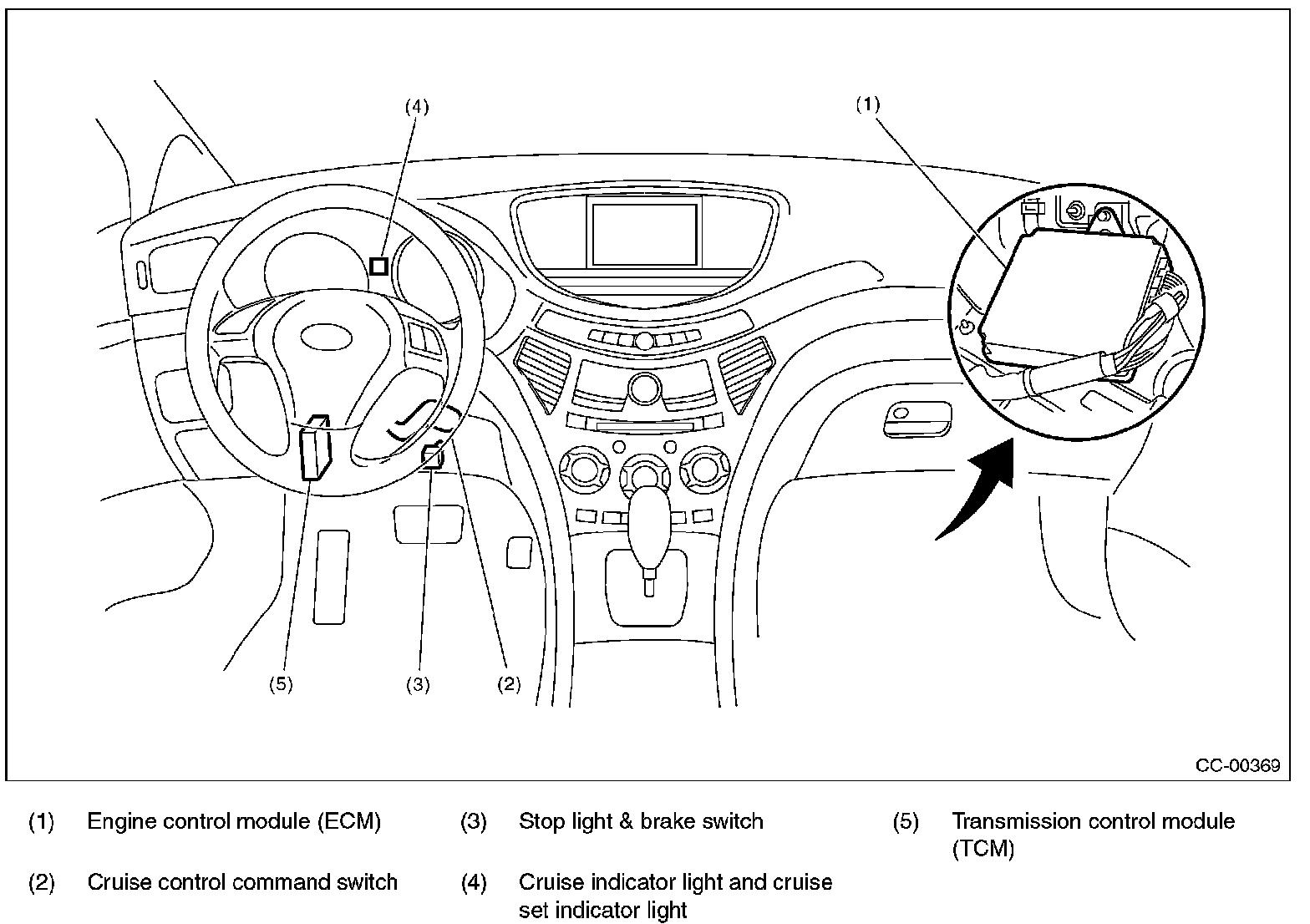 (4)

(1)

(5)

(3)

(2)

CC-00369

(1) Engine control module (ECM)

(2) Cruise control command switch

(3) Stop light & brake switch

(4) Cruise indicator light and cruise set indicator light

(5) Transmission control module (TCM)