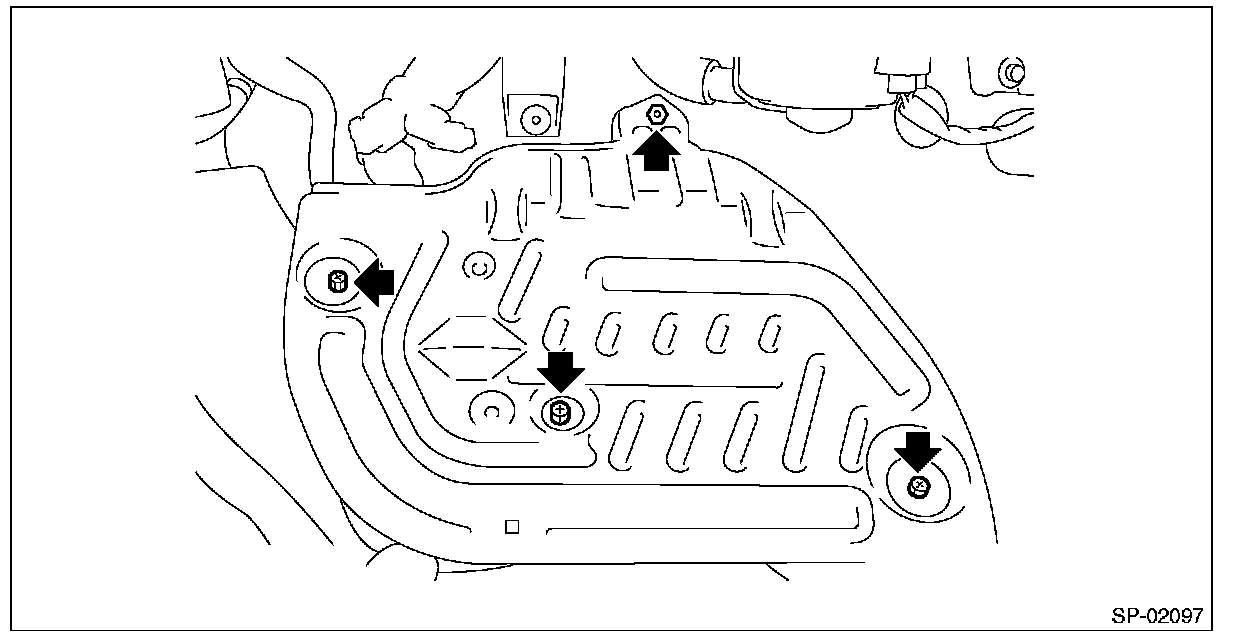 SP-02097