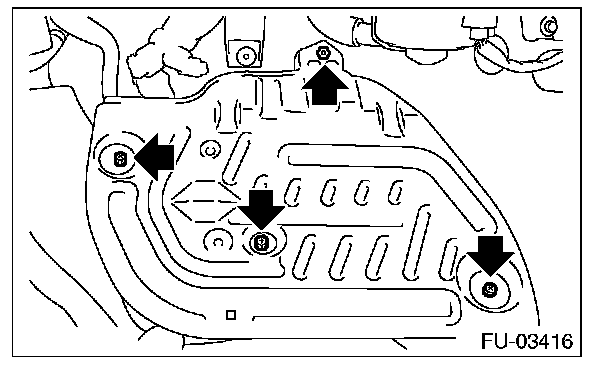 FU-03416