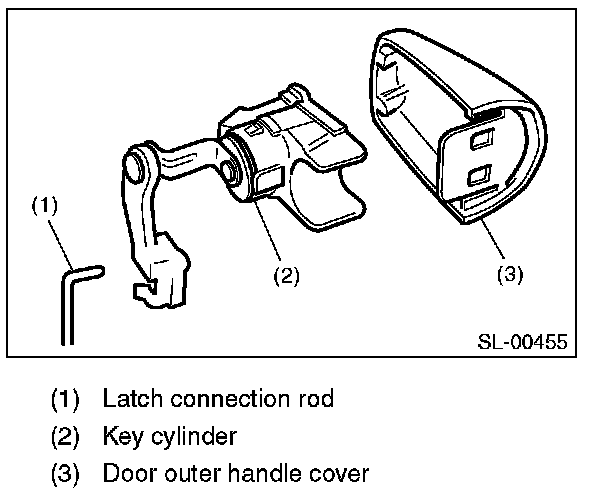 (1)

(2)

(3)

SL-00455

(1) Latch connection rod

(2) Key cylinder

(3) Door outer handle cover