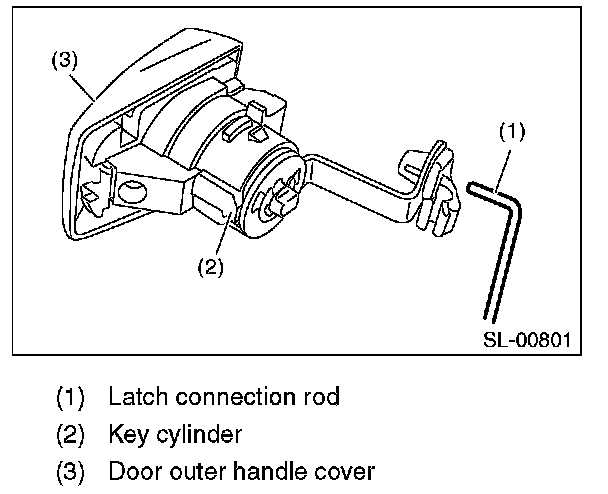 (3)

(1)

(2)

SL-00801

(1) Latch connection rod

(2) Key cylinder

(3) Door outer handle cover