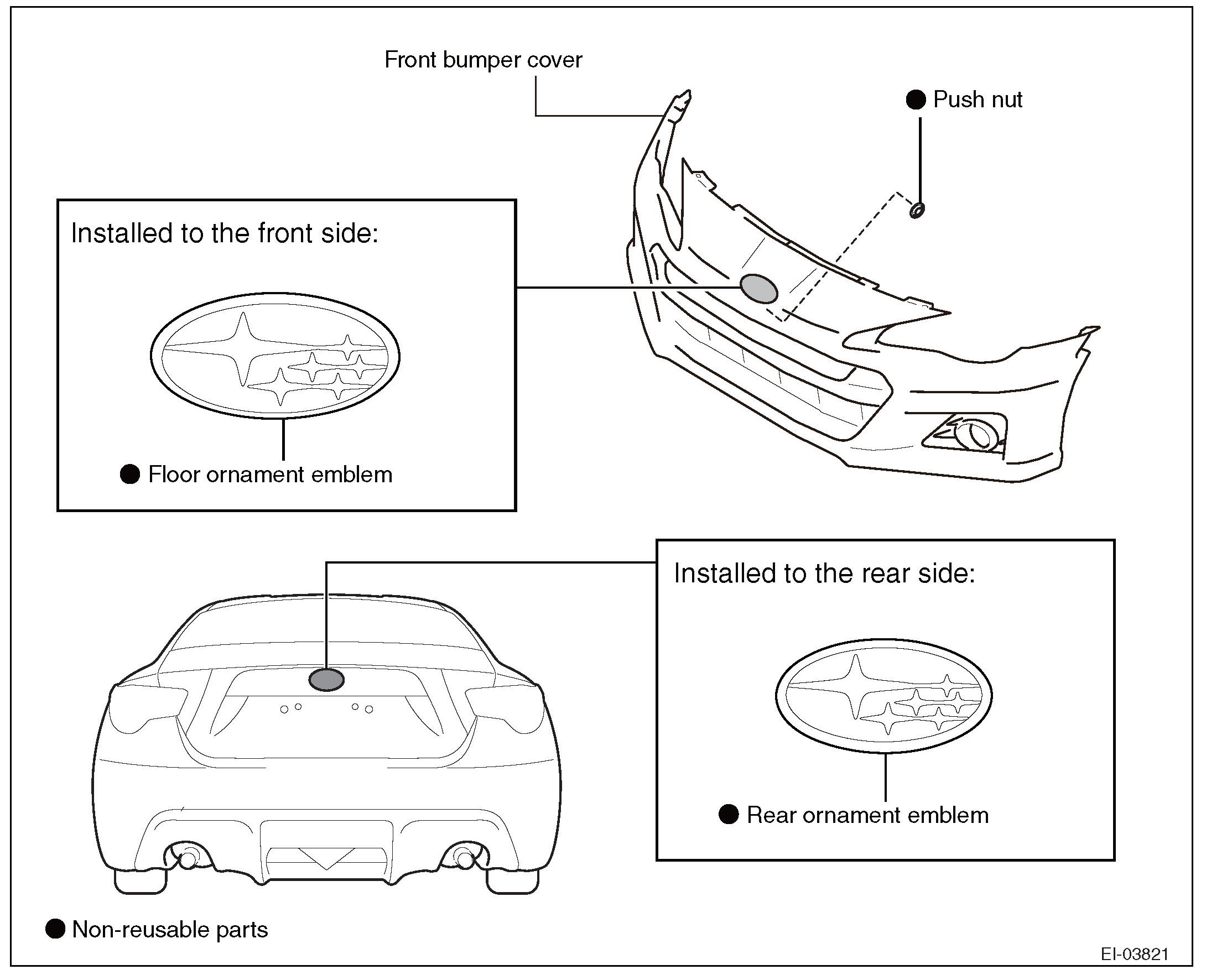 Front bumper cover

● Push nut

Installed to the front side:

● Floor ornament emblem

Installed to the rear side:

● Rear ornament emblem

● Non-reusable parts

EI-03821