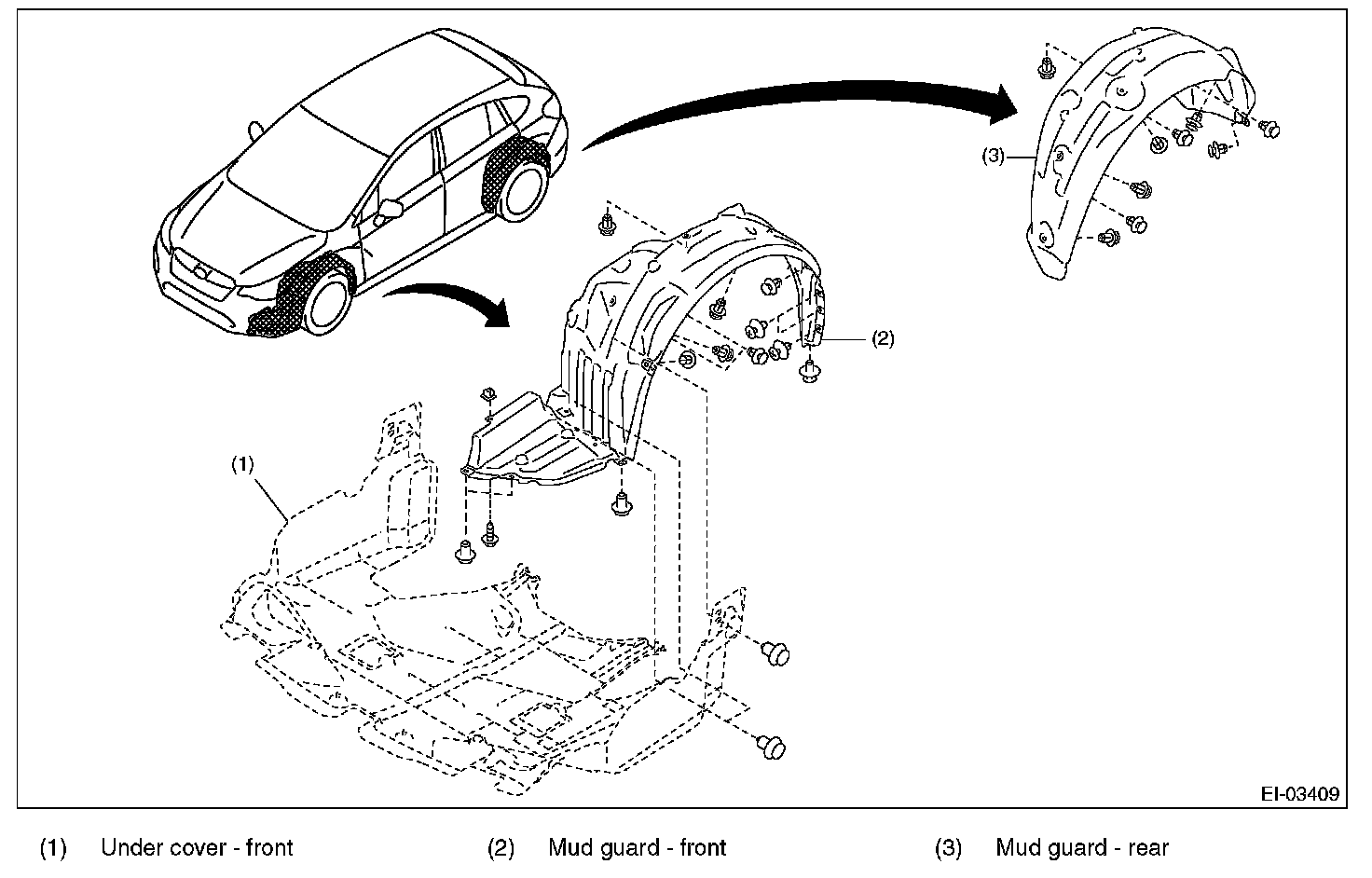 (3)

(2)

(1)

EI-03409

(1) Under cover - front
(2) Mud guard - front
(3) Mud guard - rear