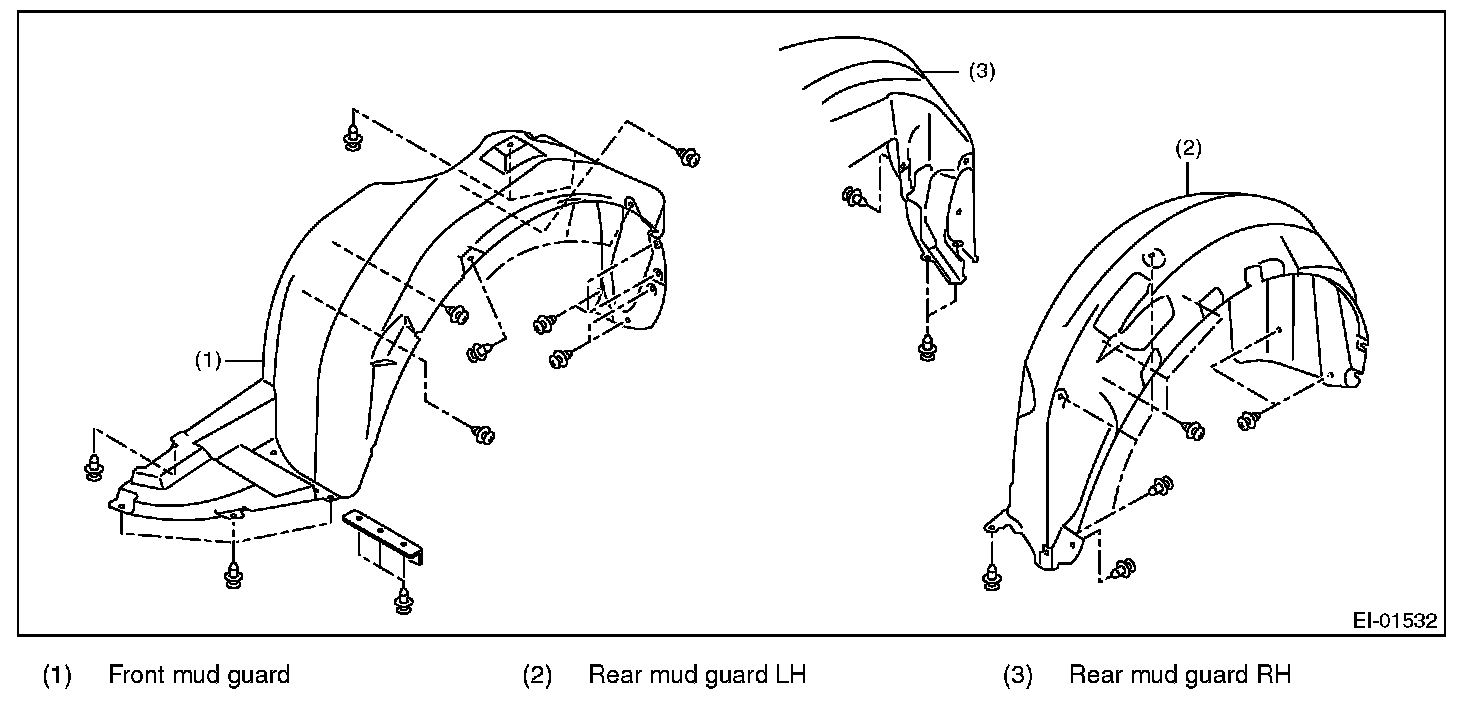 (3)

(2)

(1)

EI-01532

(1) Front mud guard
(2) Rear mud guard LH
(3) Rear mud guard RH