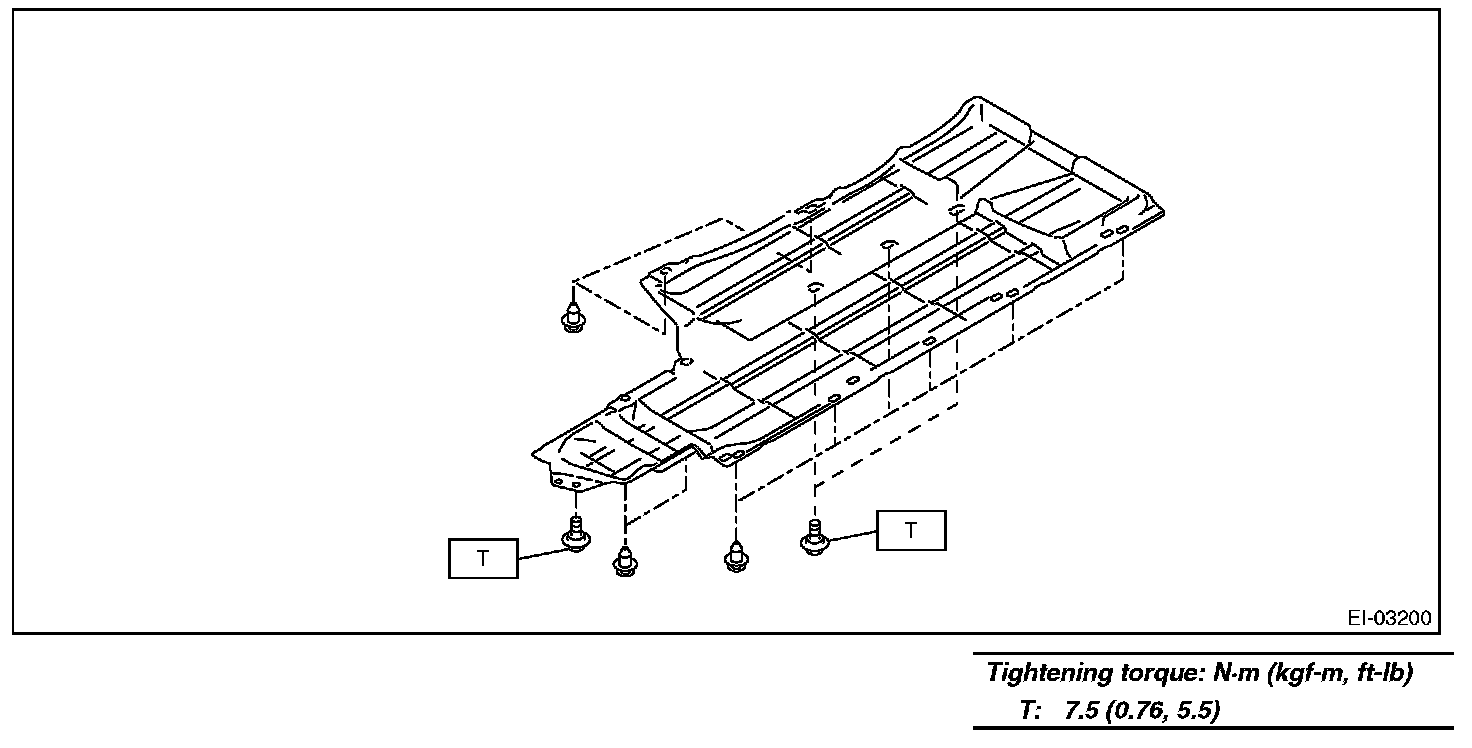 T

T

EI-03200

Tightening torque: N·m (kgf-m, ft-lb)
T: 7.5 (0.76, 5.5)