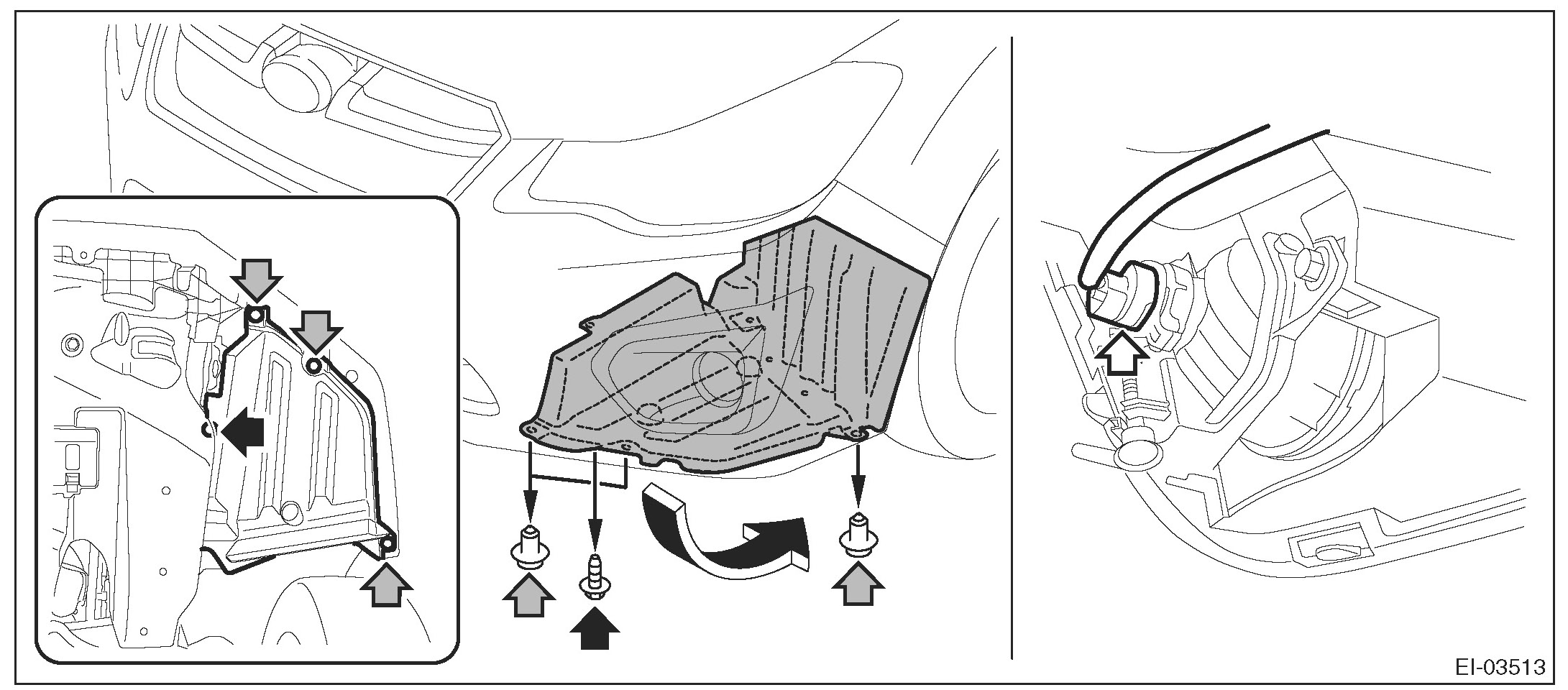 EI-03513