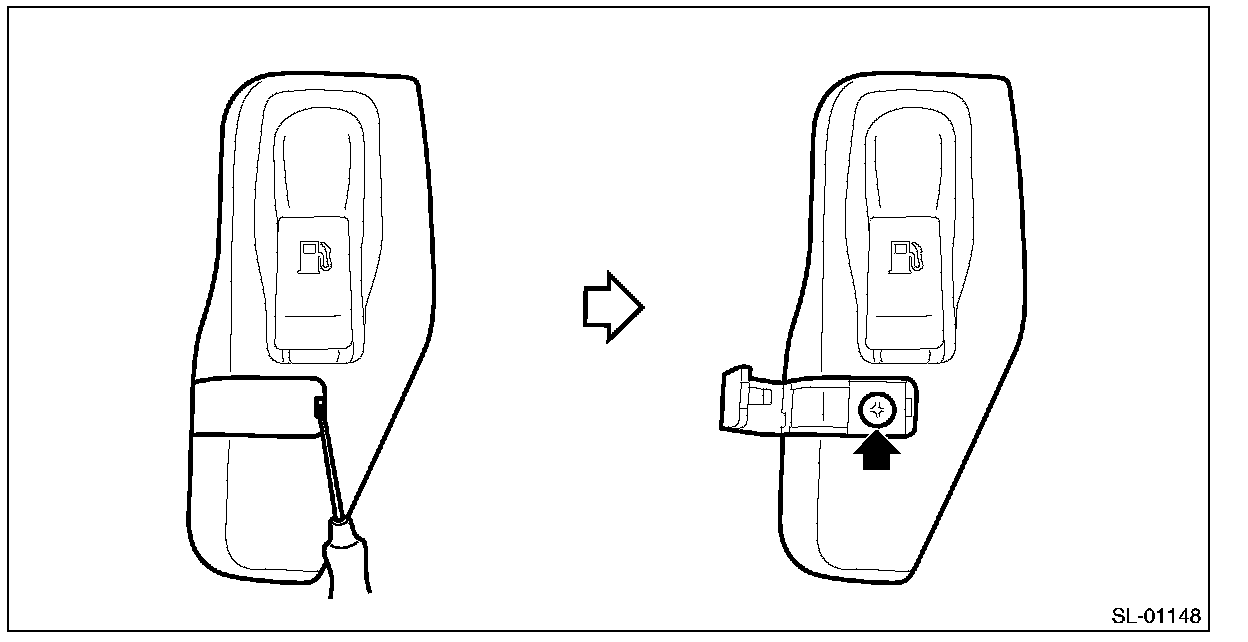 SL-01148