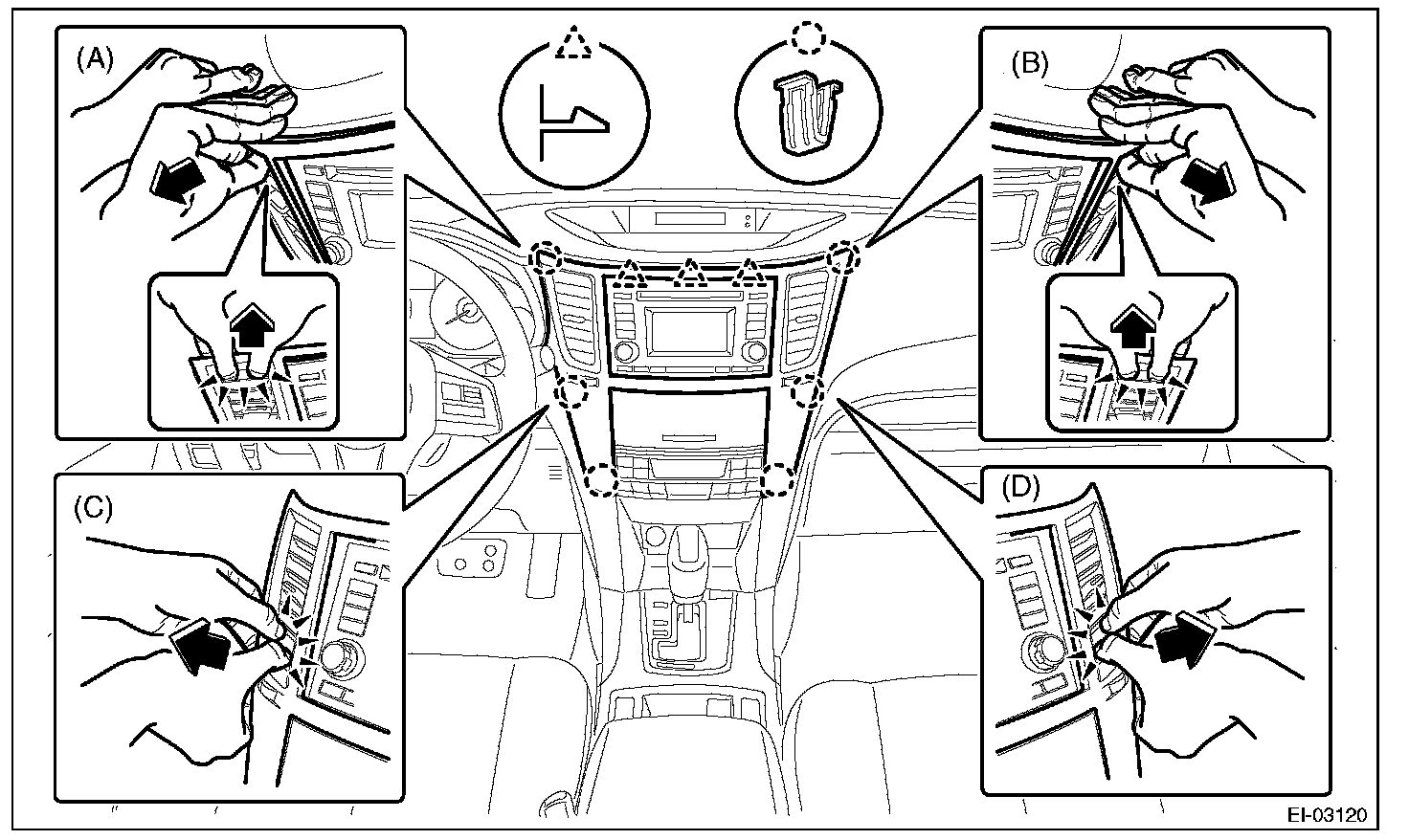 (A)

(B)

(C)

(D)

EI-03120