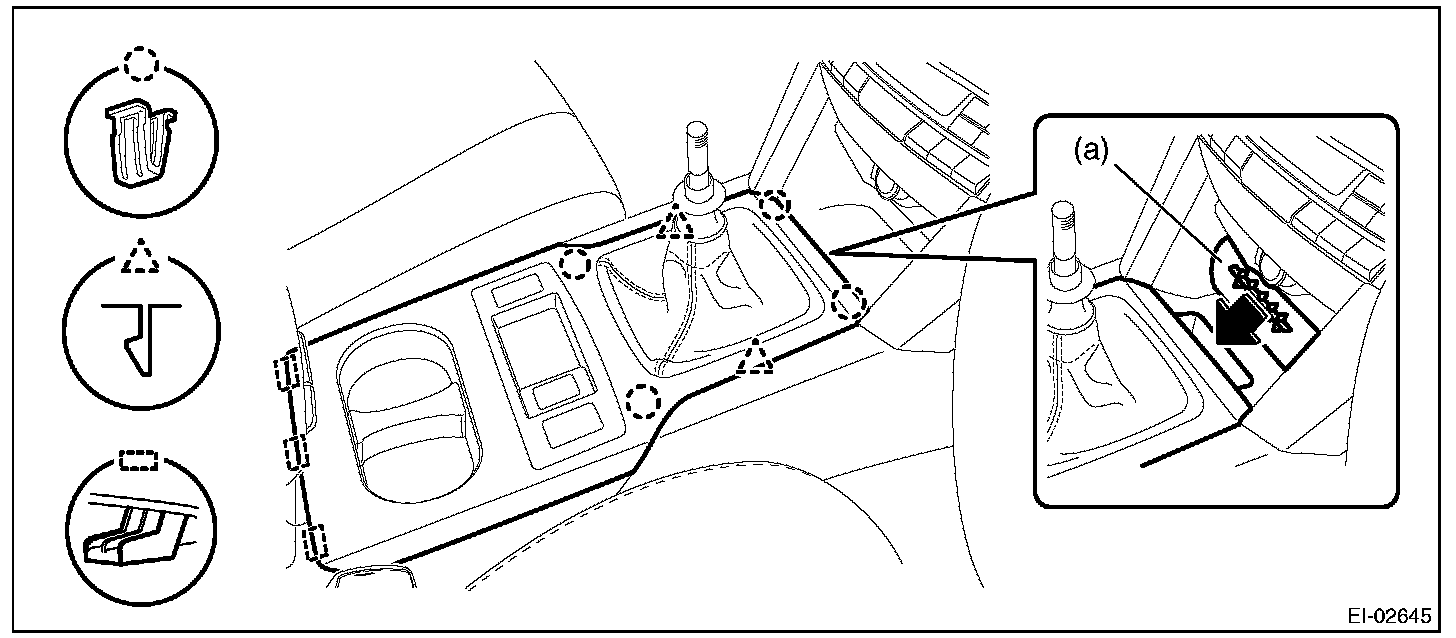 (a)

EI-02645