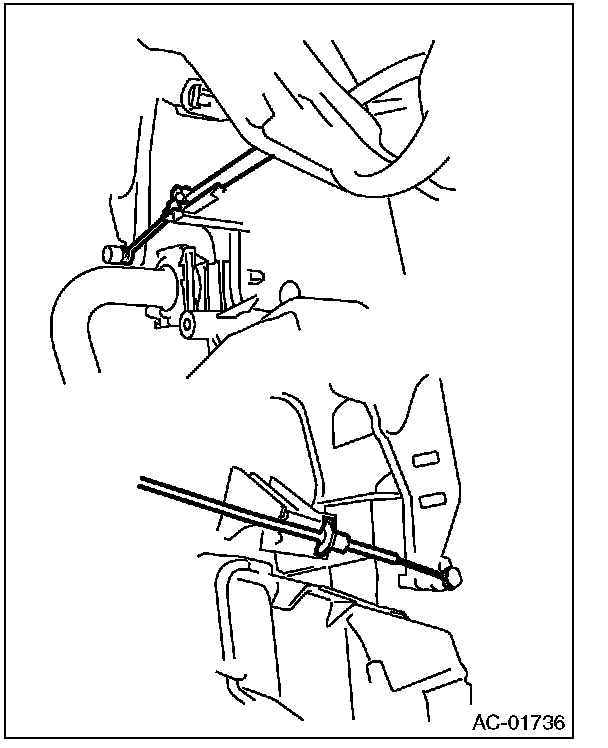 AC-01736