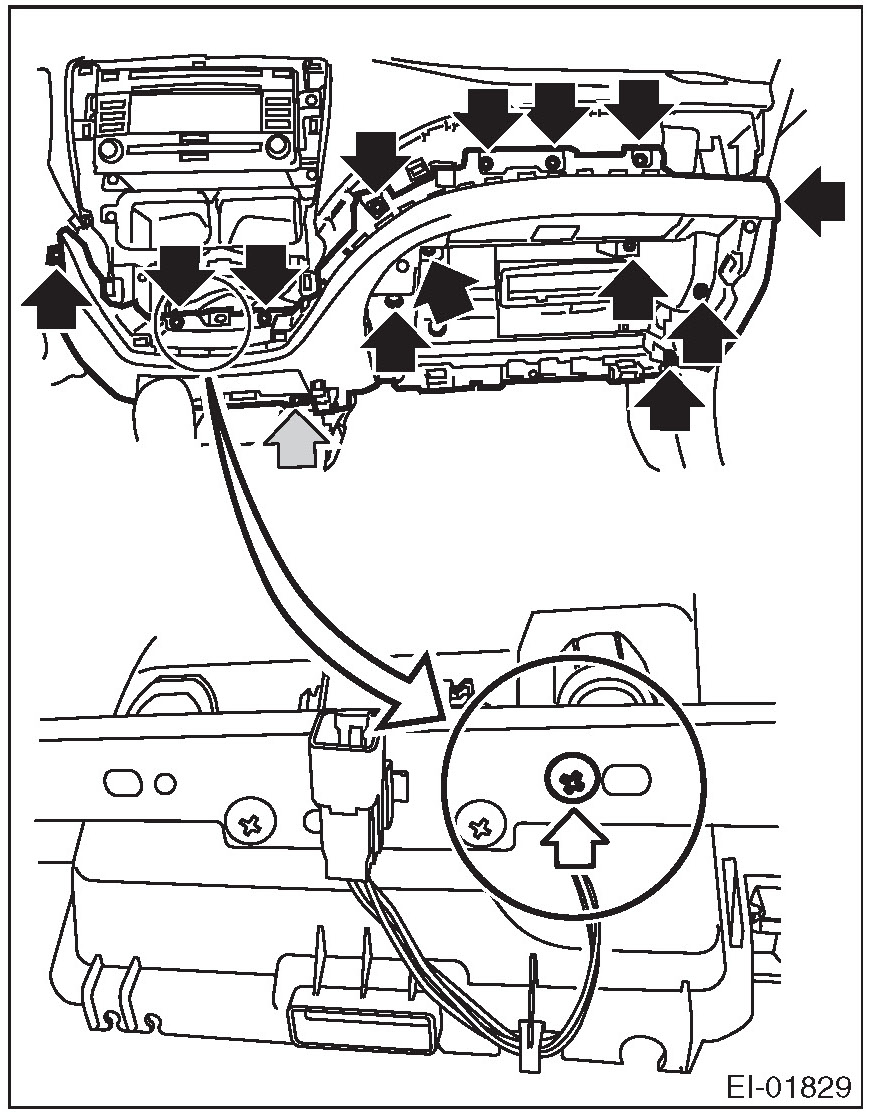 EI-01829