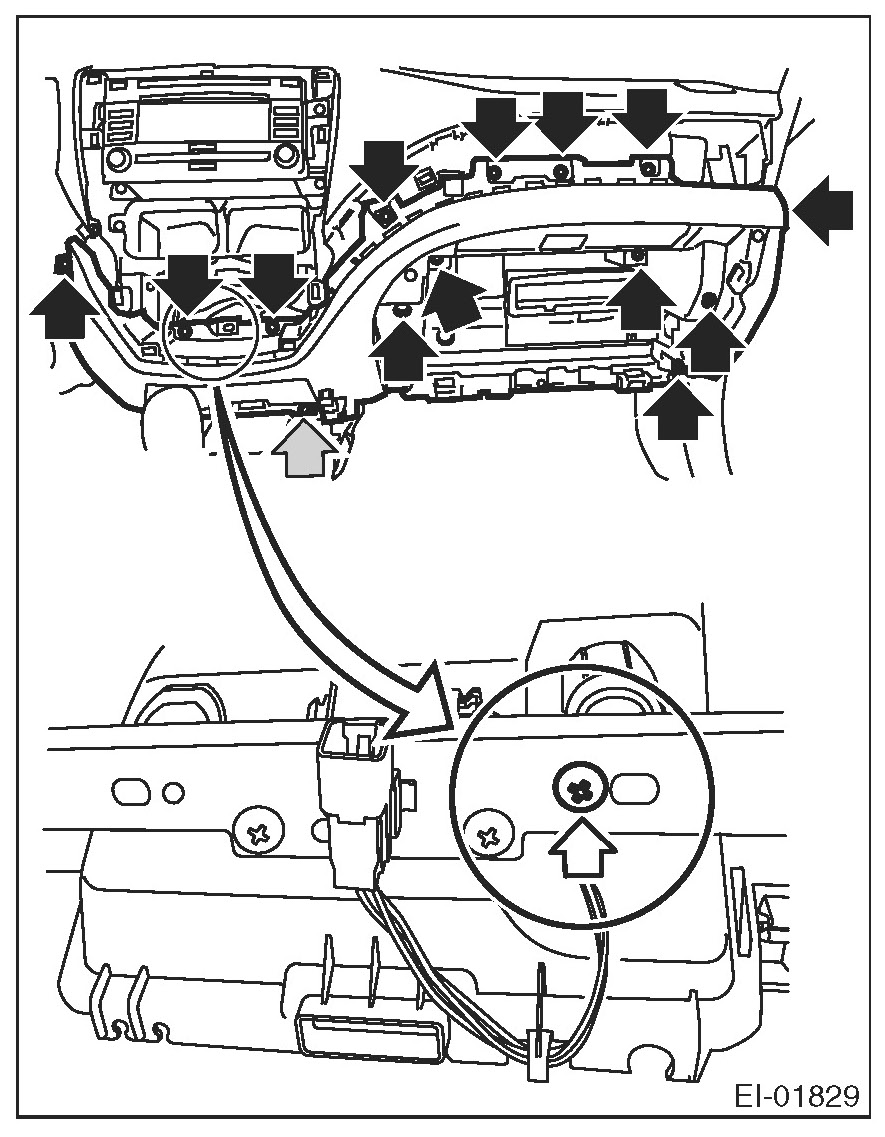 EI-01829