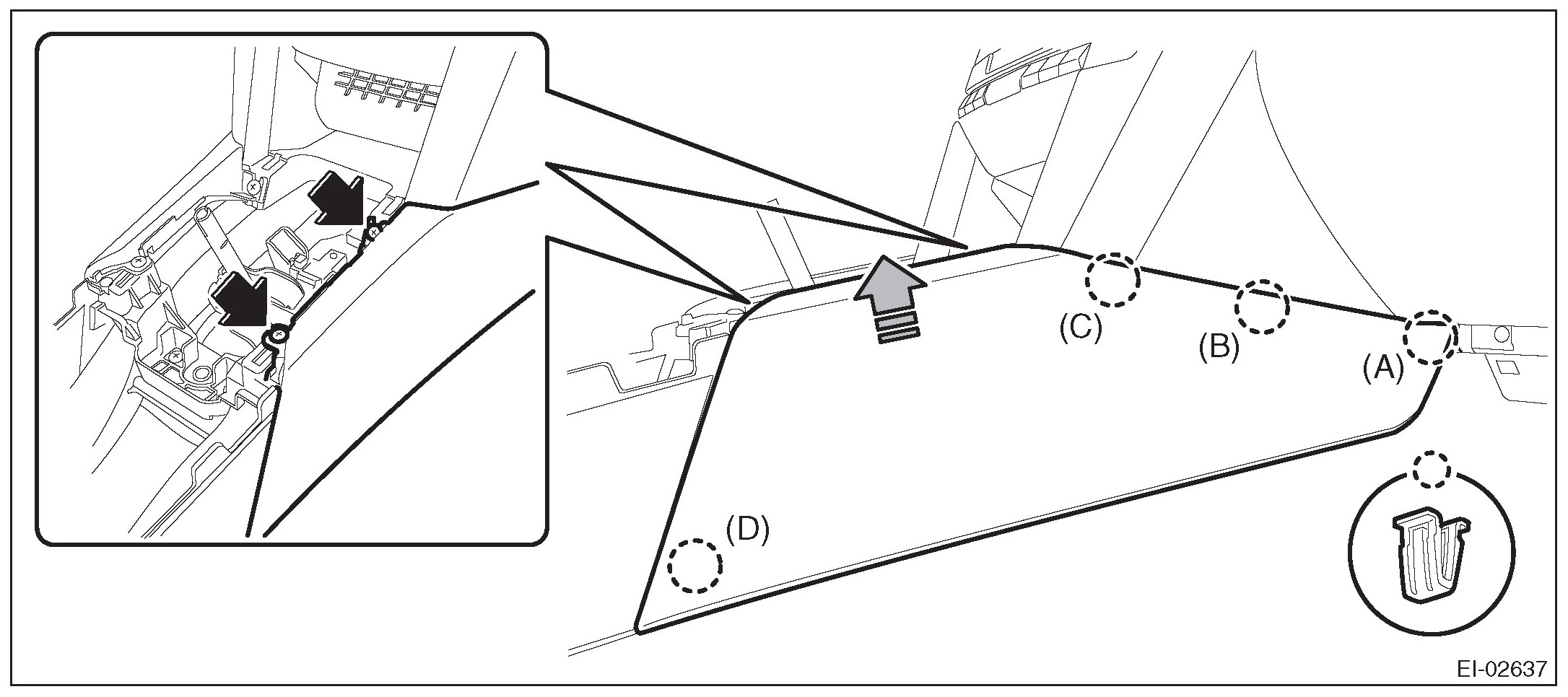 (C)

(B)

(A)

(D)

EI-02637