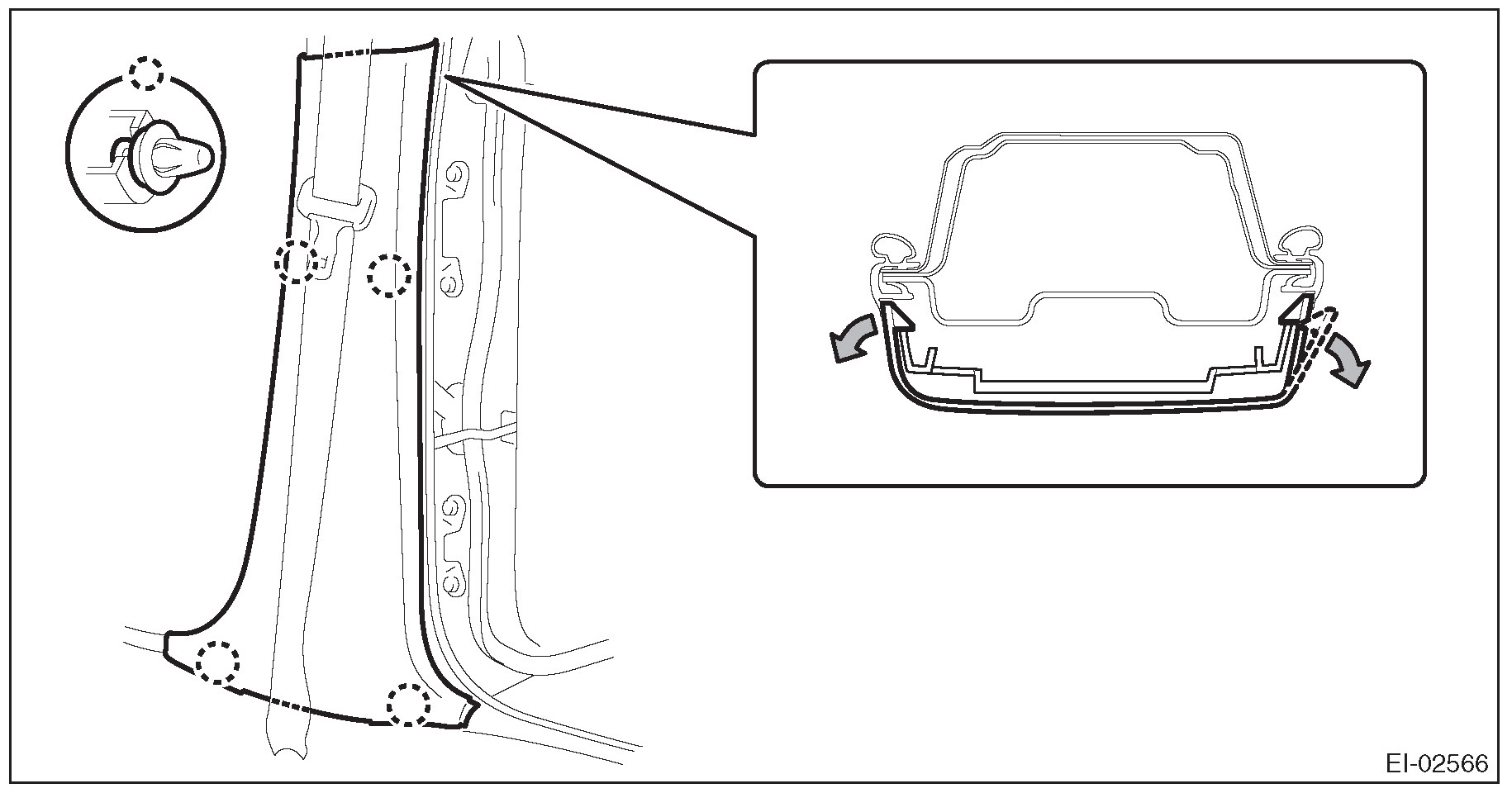 EI-02566