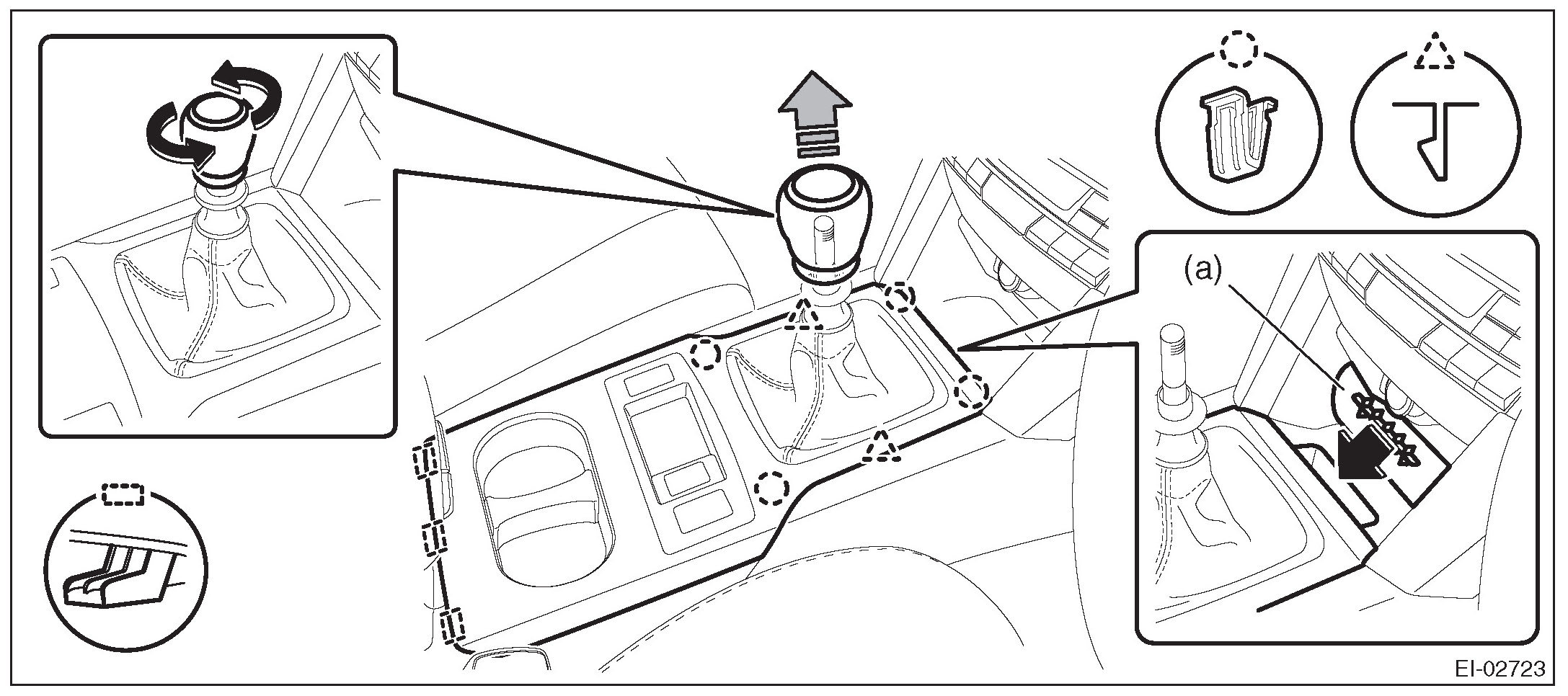 (a)

EI-02723