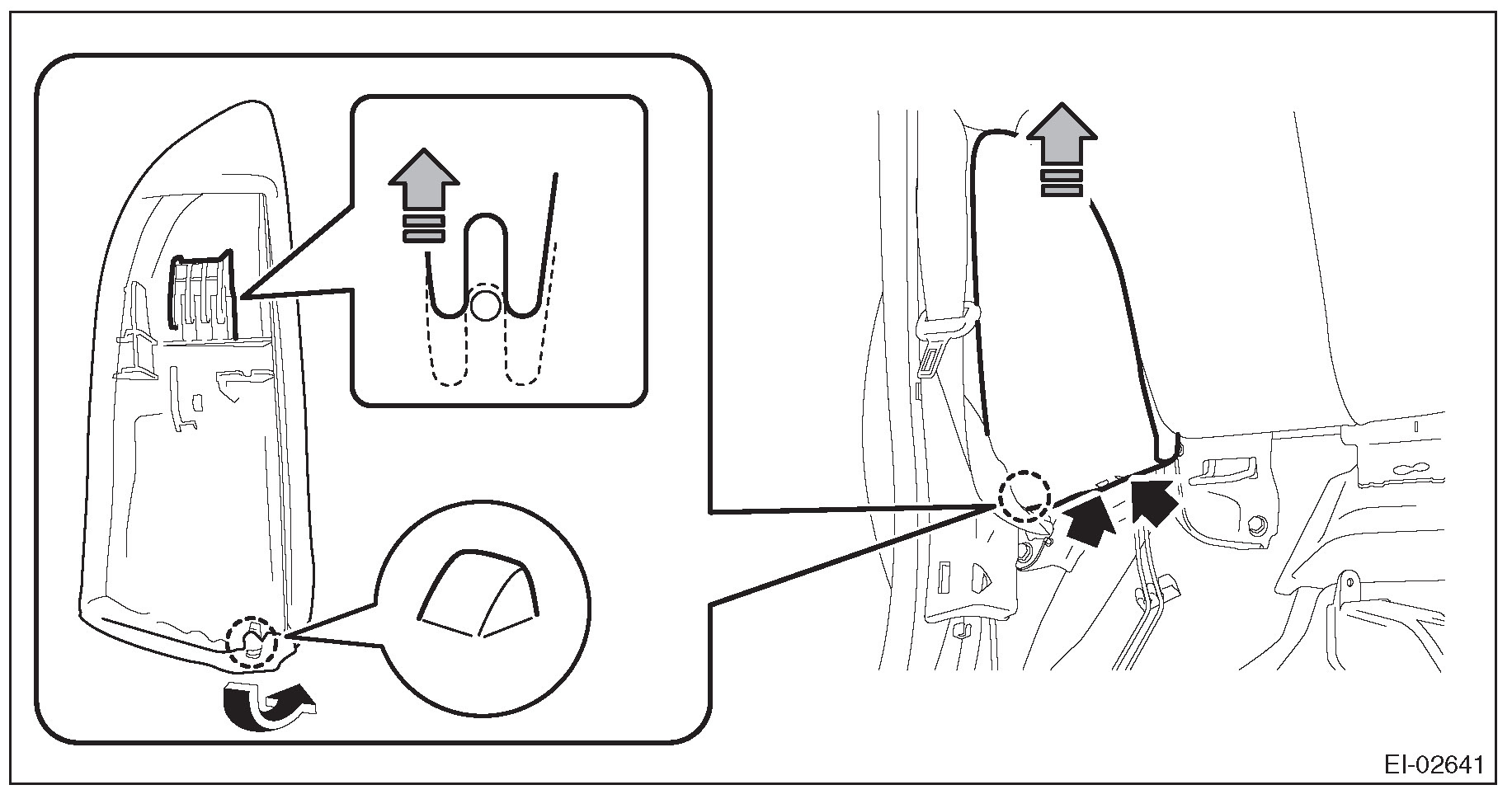 EI-02641